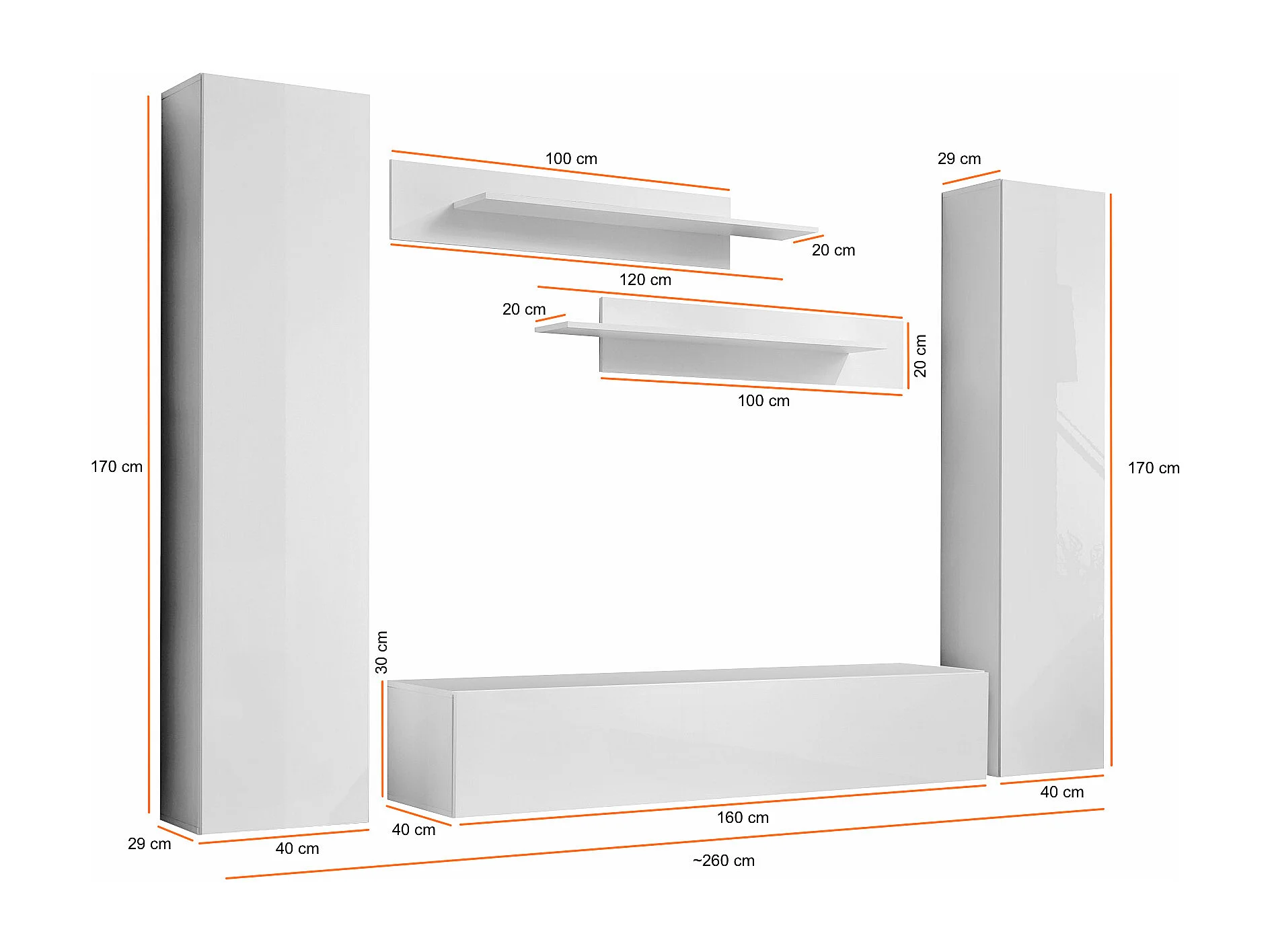 100 cm
29 cm
20 cm
120 cm
20 cm
20 cm
100 cm
170 cm
170 cm
30 cm
40 cm
160 cm
40 cm
29 cm
40 cm
~260 cm