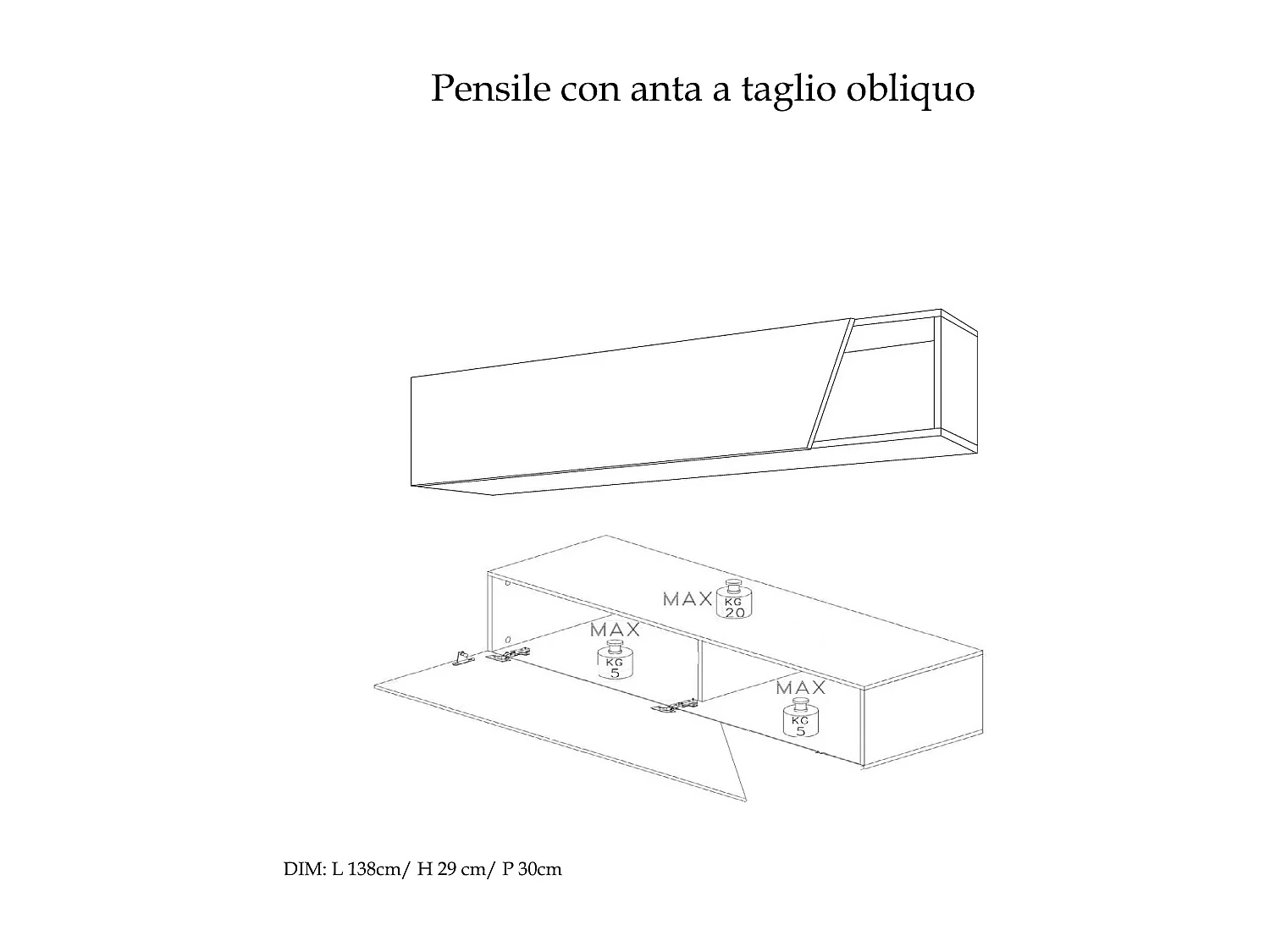 Pensile con anta a taglio obliquo

MAX
KG
20

MAX
KG
5

MAX
KG
5

DIM: L 138cm/ H 29 cm/ P 30cm