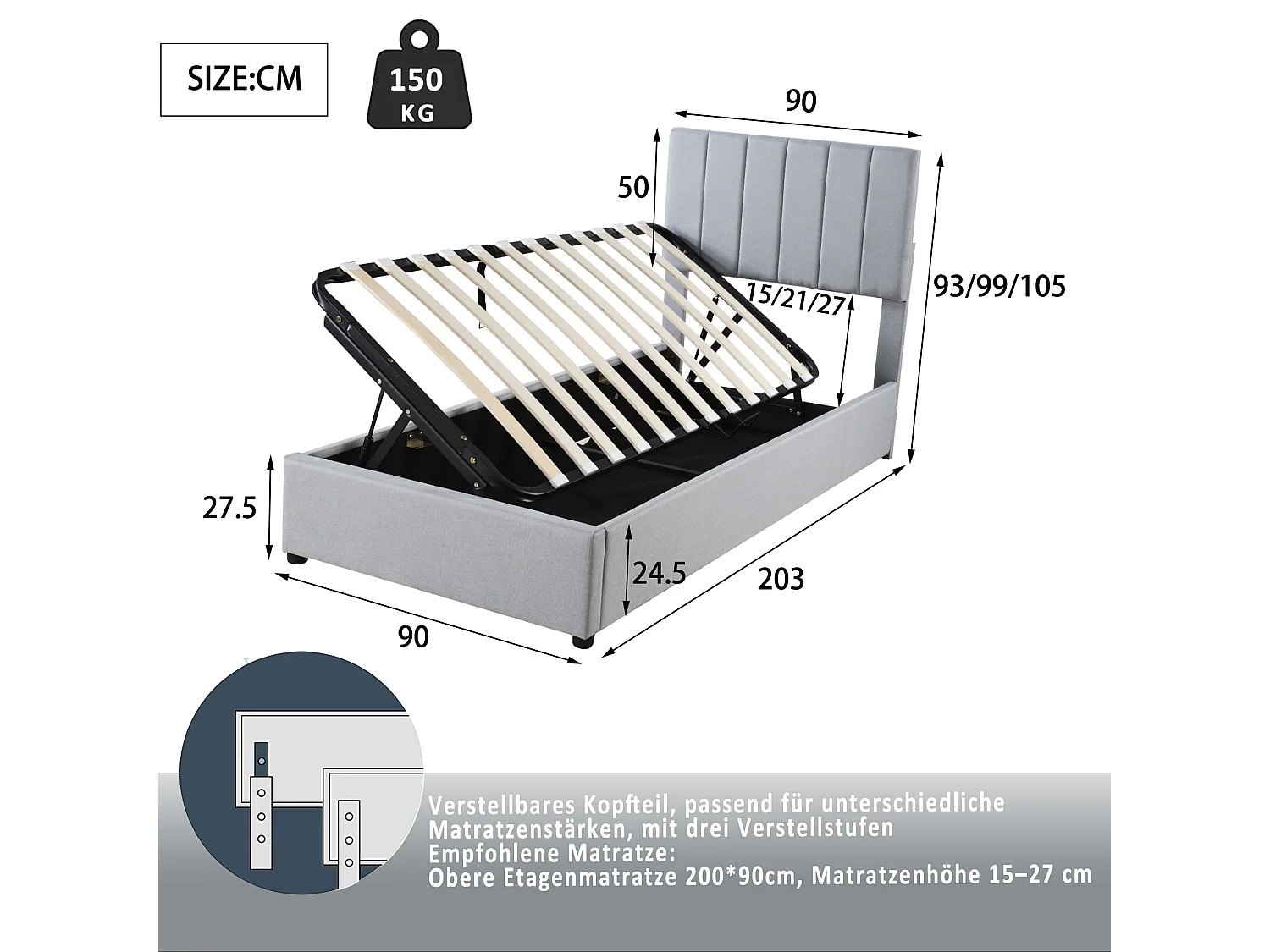 SIZE:CM

150 KG

90

50

15/21/27

93/99/105

27.5

24.5

203

90

Verstellbares Kopfteil, passend für unterschiedliche Matratzenstärken, mit drei Verstellstufen
Empfohlene Matratze:
Obere Etagenmatratze 200*90cm, Matratzenhöhe 15–27 cm