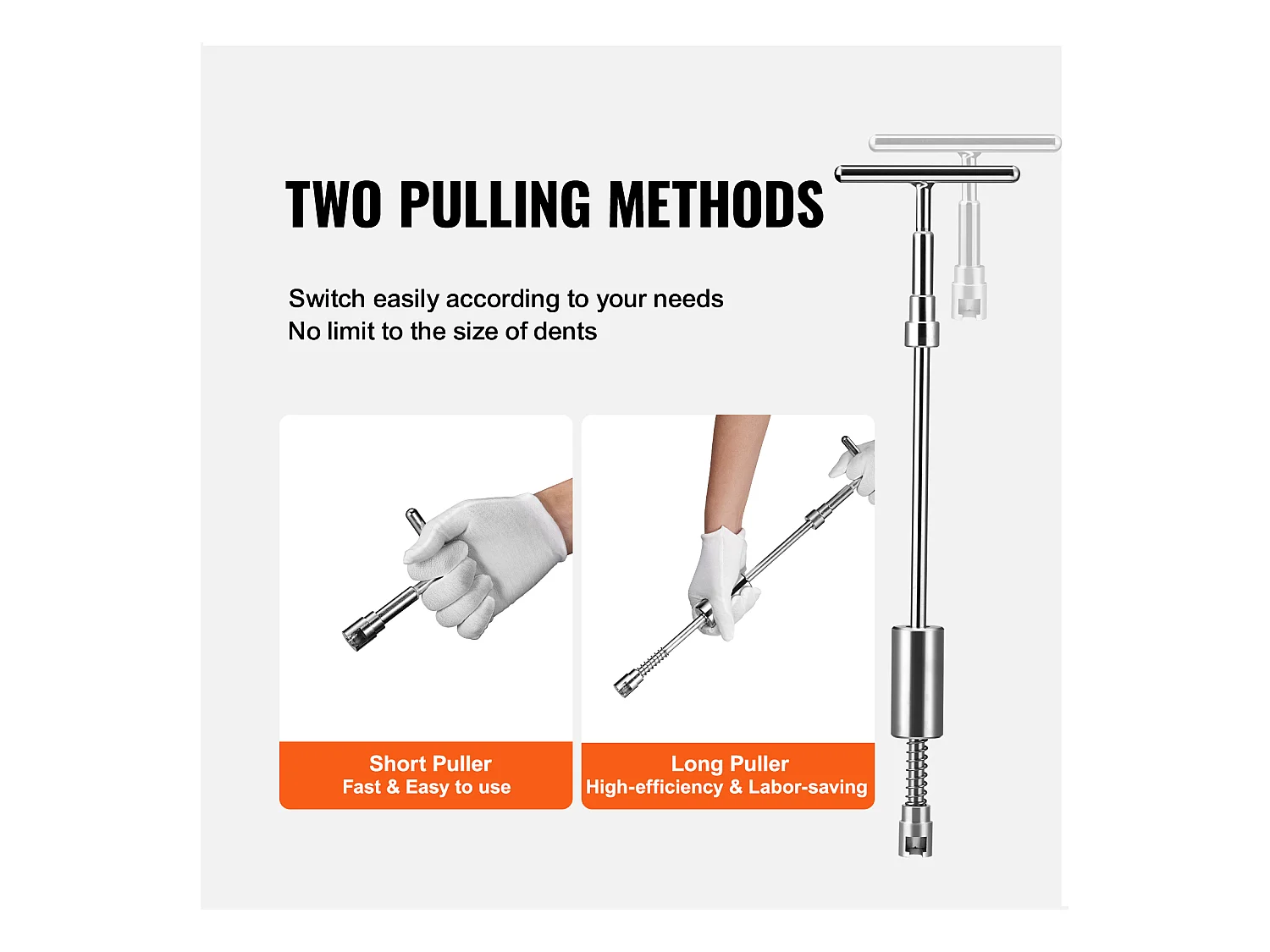 TWO PULLING METHODS

Switch easily according to your needs
No limit to the size of dents

Short Puller
Fast & Easy to use

Long Puller
High-efficiency & Labor-saving