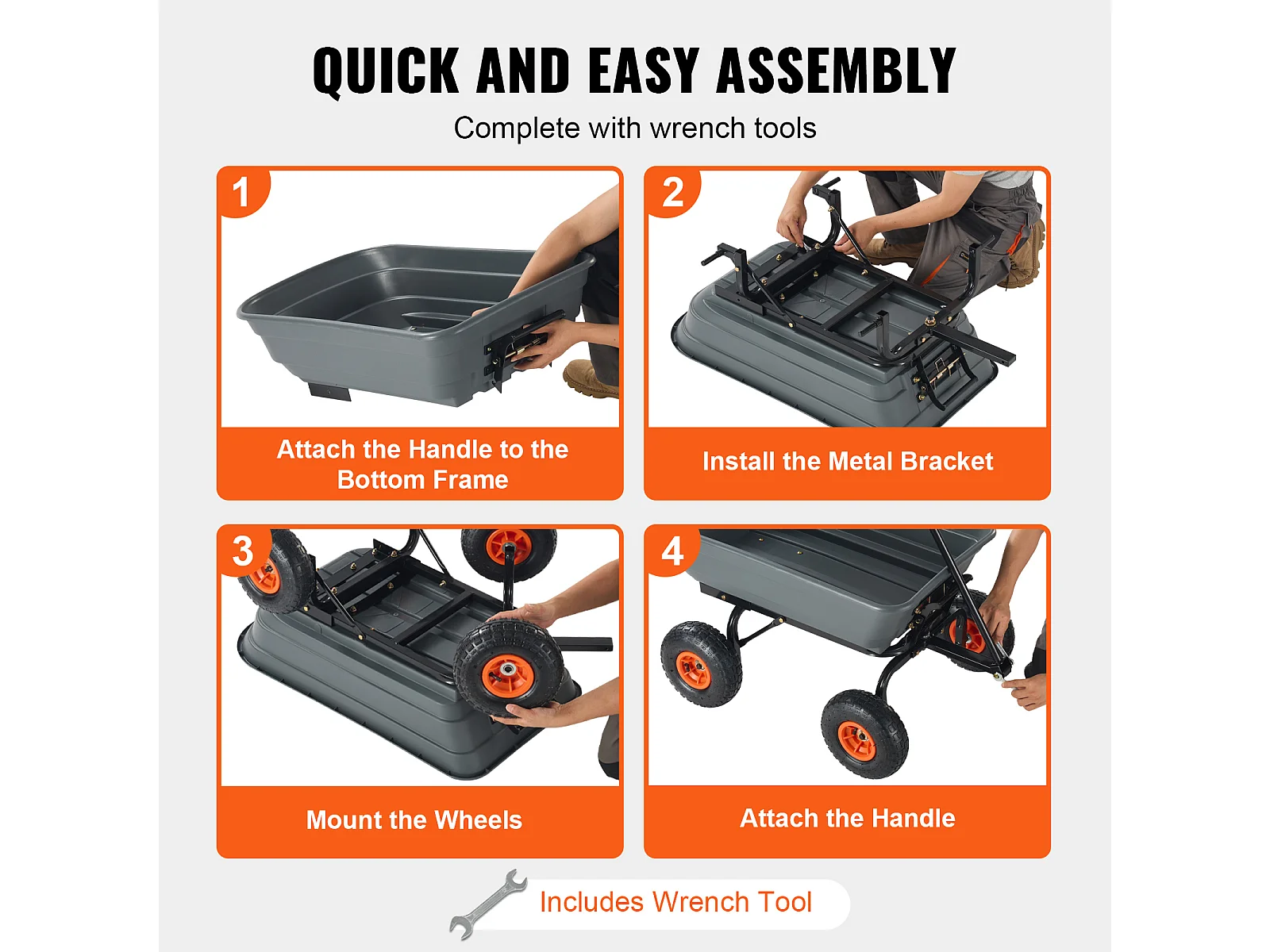 QUICK AND EASY ASSEMBLY

Complete with wrench tools

1

Attach the Handle to the Bottom Frame

2

Install the Metal Bracket

3

Mount the Wheels

4

Attach the Handle

Includes Wrench Tool