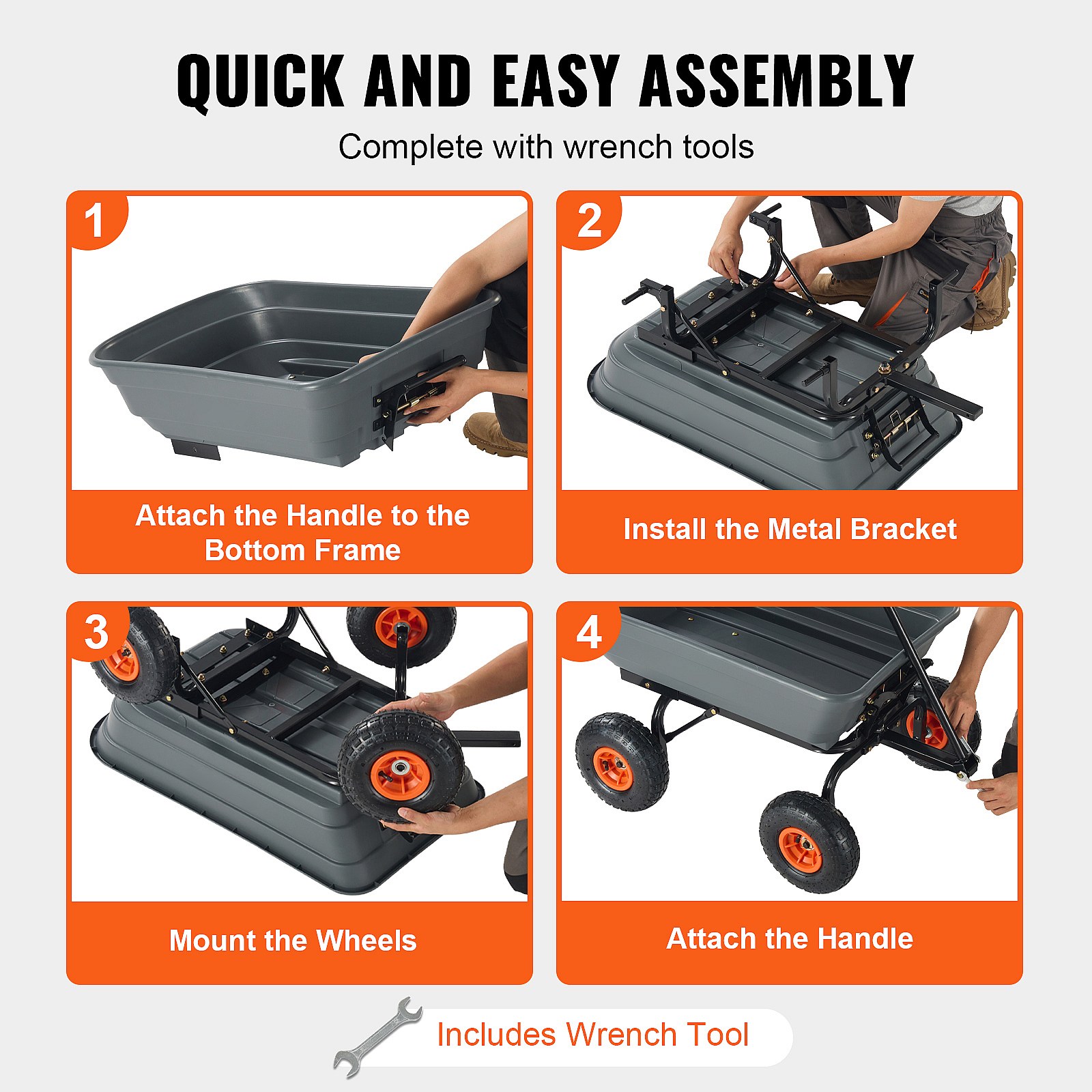 QUICK AND EASY ASSEMBLY

Complete with wrench tools

1

Attach the Handle to the Bottom Frame

2

Install the Metal Bracket

3

Mount the Wheels

4

Attach the Handle

Includes Wrench Tool