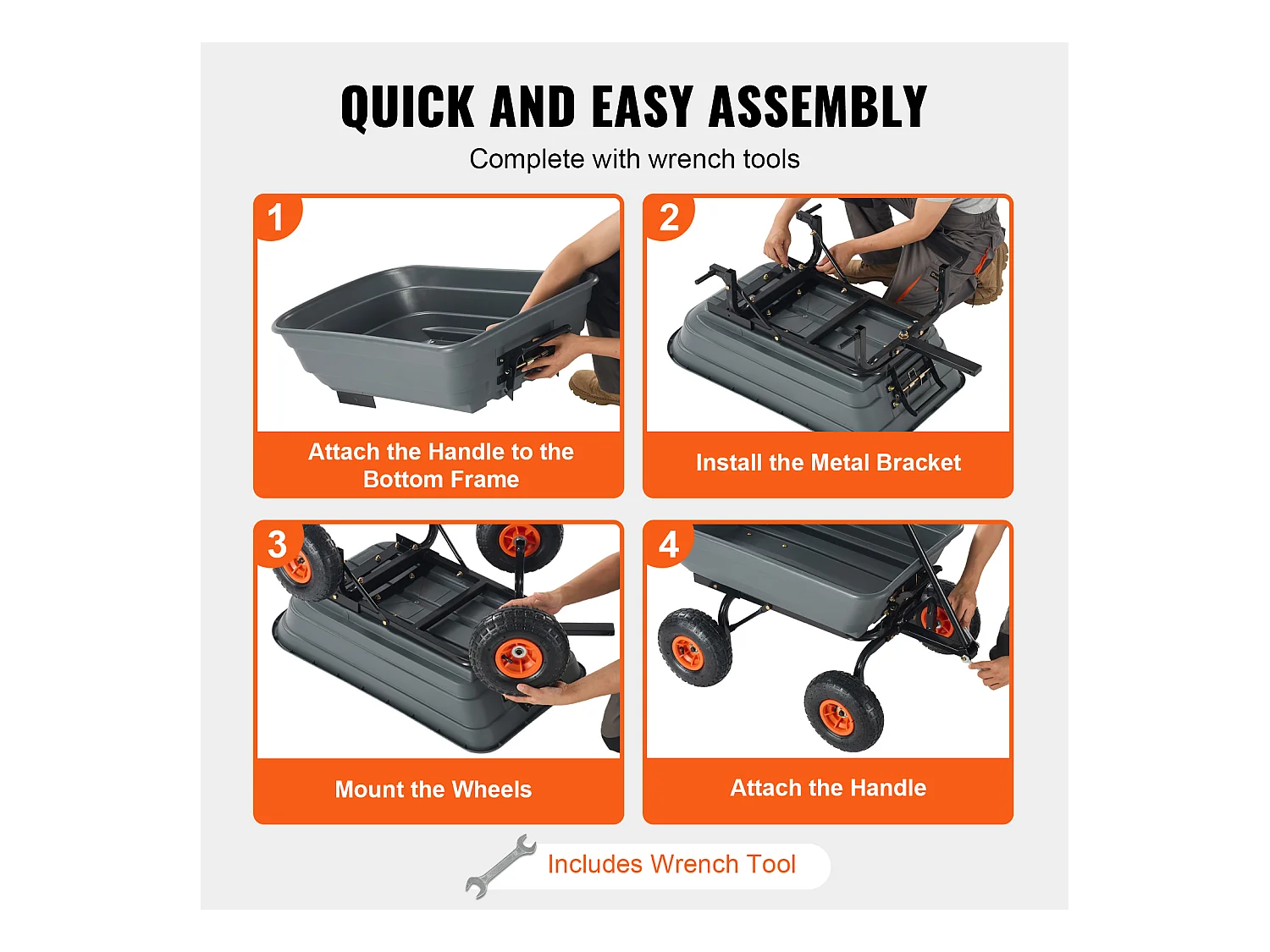 QUICK AND EASY ASSEMBLY

Complete with wrench tools

1

Attach the Handle to the Bottom Frame

2

Install the Metal Bracket

3

Mount the Wheels

4

Attach the Handle

Includes Wrench Tool