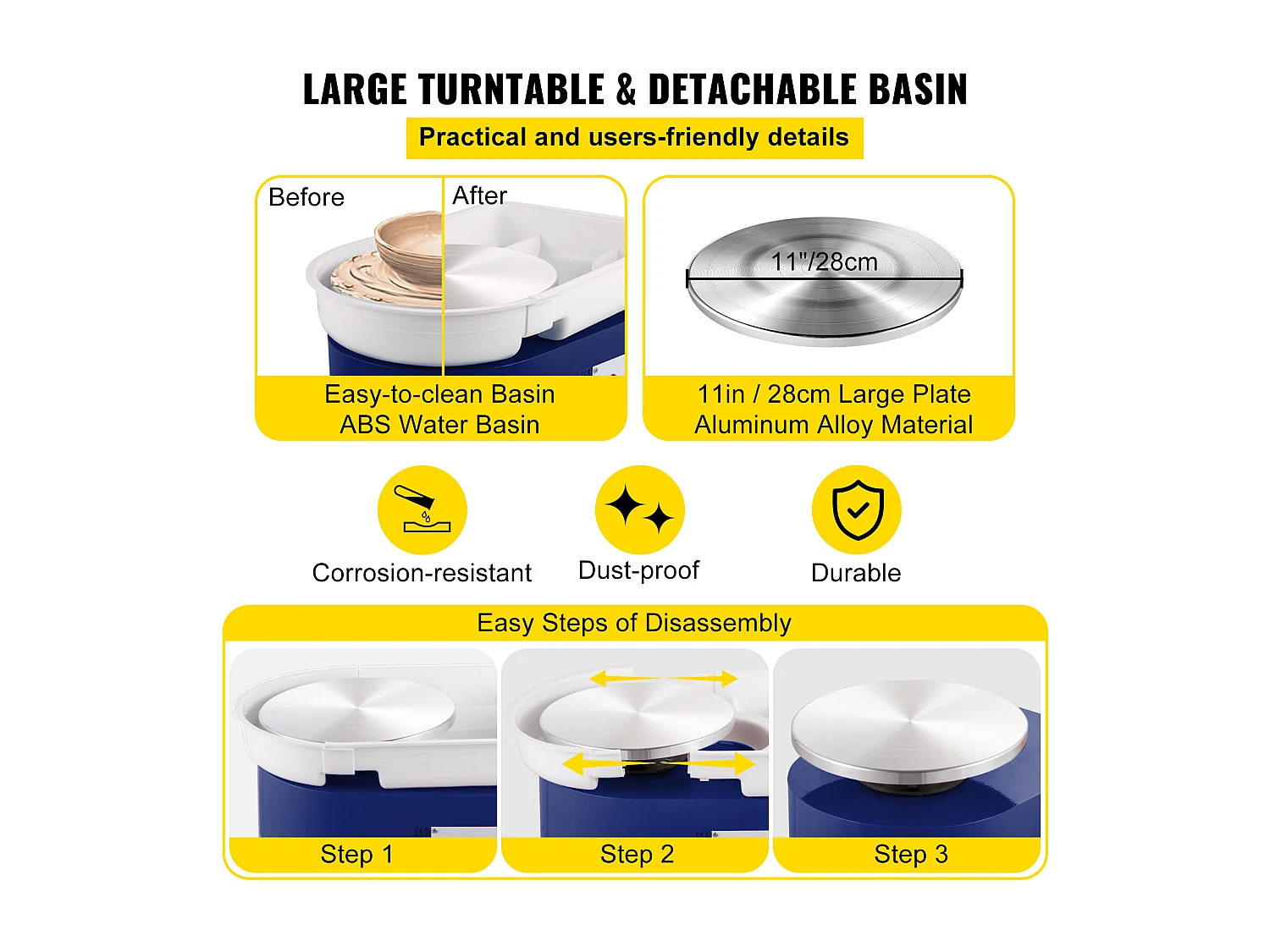 LARGE TURNTABLE & DETACHABLE BASIN

Practical and users-friendly details

Before

After

Easy-to-clean Basin
ABS Water Basin

11"/28cm

11in / 28cm Large Plate
Aluminum Alloy Material

Corrosion-resistant

Dust-proof

Durable

Easy Steps of Disassembly

Step 1

Step 2

Step 3