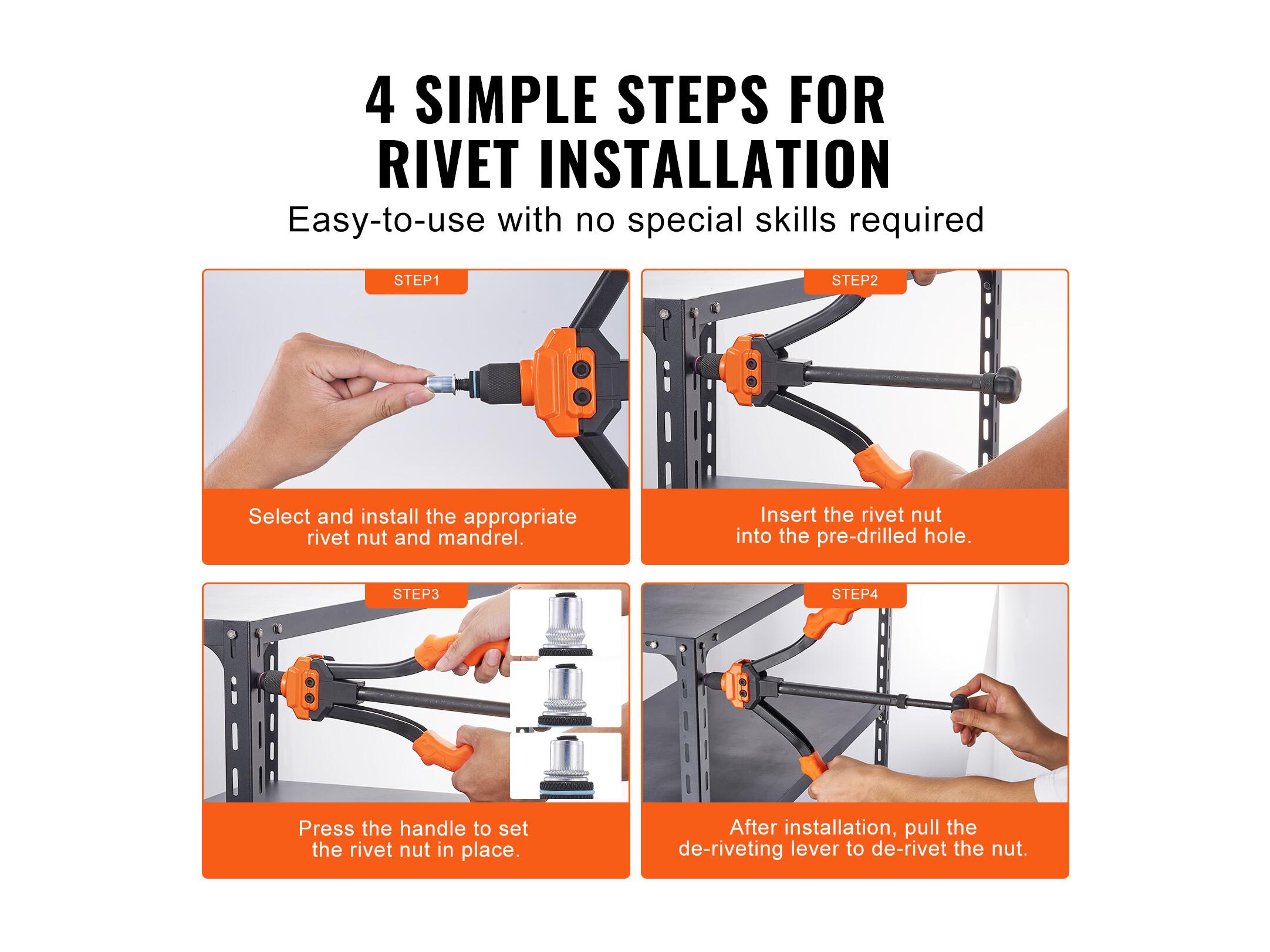 4 SIMPLE STEPS FOR RIVET INSTALLATION

Easy-to-use with no special skills required

STEP1

Select and install the appropriate rivet nut and mandrel.

STEP2

Insert the rivet nut into the pre-drilled hole.

STEP3

Press the handle to set the rivet nut in place.

STEP4

After installation, pull the de-riveting lever to de-rivet the nut.