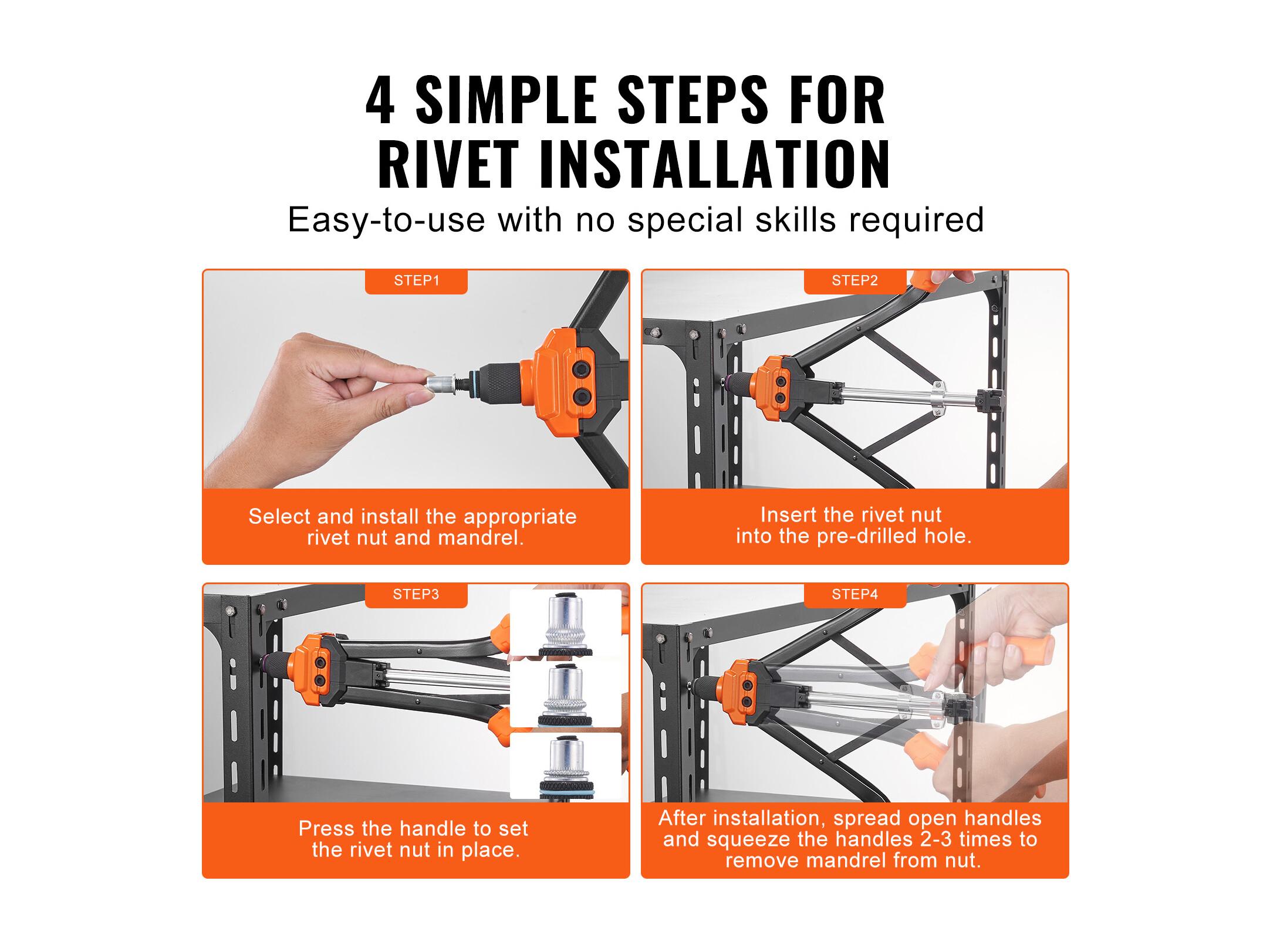 4 SIMPLE STEPS FOR RIVET INSTALLATION

Easy-to-use with no special skills required

STEP1

Select and install the appropriate rivet nut and mandrel.

STEP2

Insert the rivet nut into the pre-drilled hole.

STEP3

Press the handle to set the rivet nut in place.

STEP4

After installation, spread open handles and squeeze the handles 2-3 times to remove mandrel from nut.