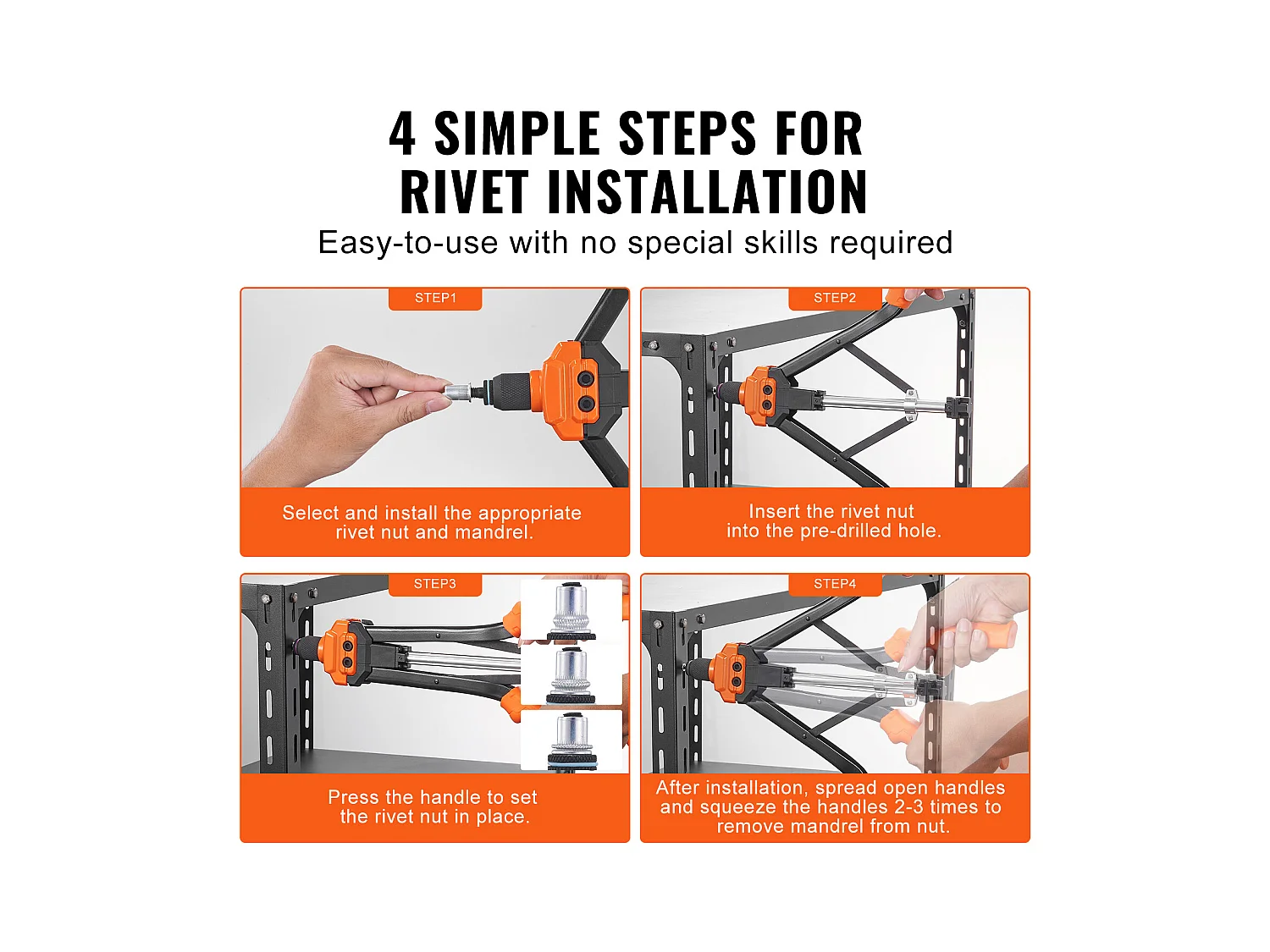 4 SIMPLE STEPS FOR
RIVET INSTALLATION

Easy-to-use with no special skills required

STEP1

Select and install the appropriate rivet nut and mandrel.

STEP2

Insert the rivet nut into the pre-drilled hole.

STEP3

Press the handle to set the rivet nut in place.

STEP4

After installation, spread open handles and squeeze the handles 2-3 times to remove mandrel from nut.