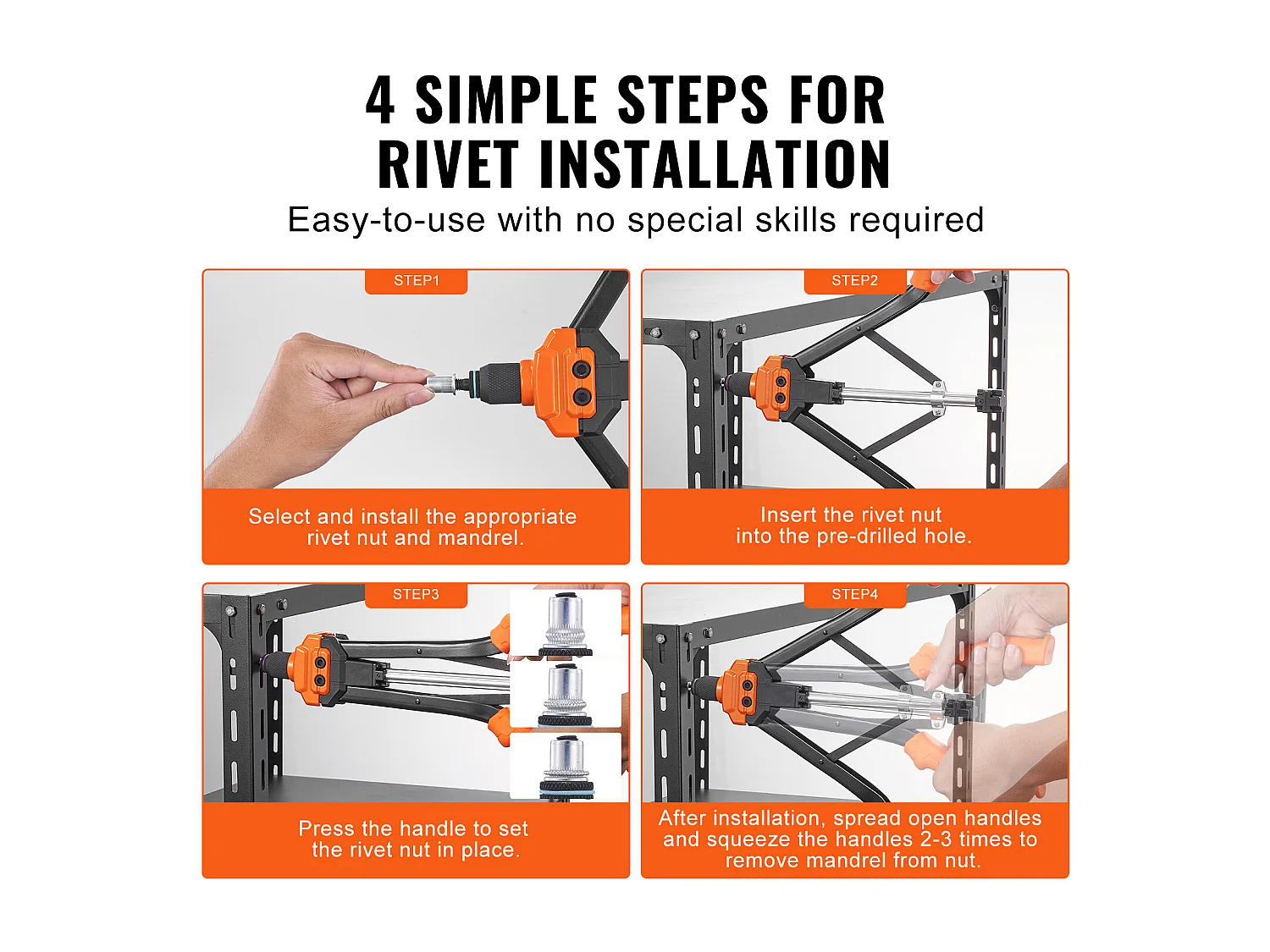 4 SIMPLE STEPS FOR RIVET INSTALLATION

Easy-to-use with no special skills required

STEP1

Select and install the appropriate rivet nut and mandrel.

STEP2

Insert the rivet nut into the pre-drilled hole.

STEP3

Press the handle to set the rivet nut in place.

STEP4

After installation, spread open handles and squeeze the handles 2-3 times to remove mandrel from nut.