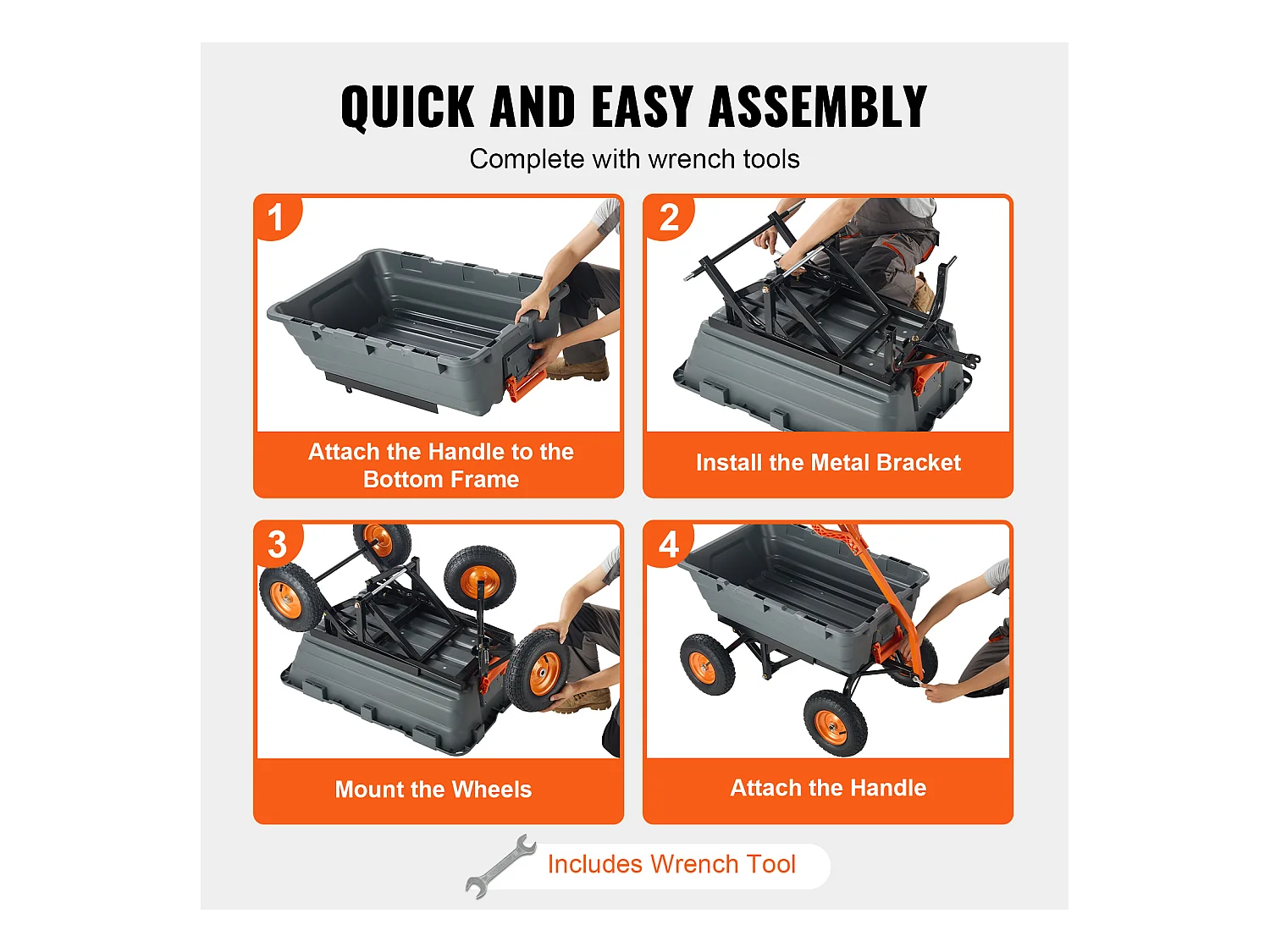 QUICK AND EASY ASSEMBLY

Complete with wrench tools

1

Attach the Handle to the Bottom Frame

2

Install the Metal Bracket

3

Mount the Wheels

4

Attach the Handle

Includes Wrench Tool