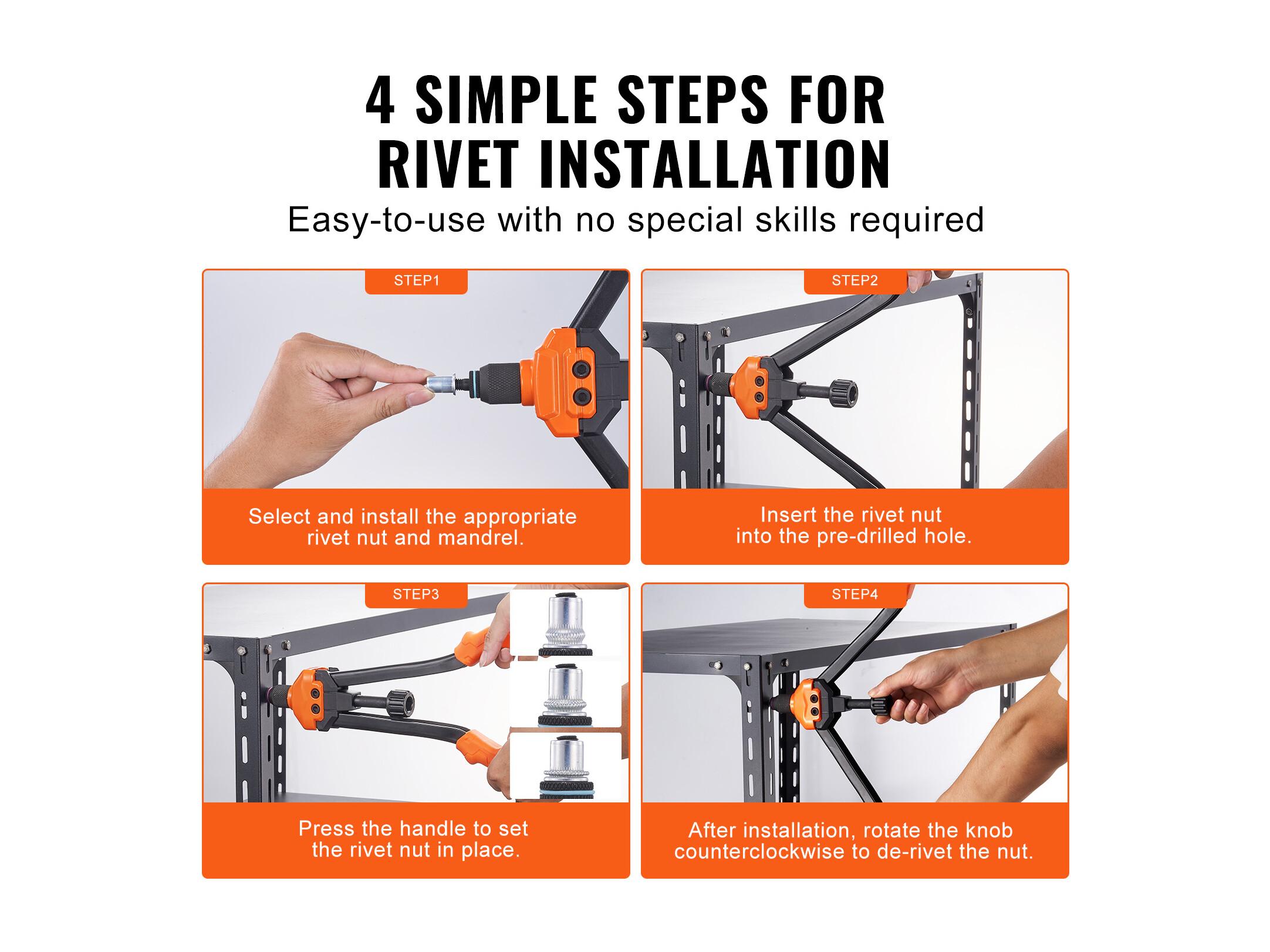 4 SIMPLE STEPS FOR RIVET INSTALLATION

Easy-to-use with no special skills required

STEP1

Select and install the appropriate rivet nut and mandrel.

STEP2

Insert the rivet nut into the pre-drilled hole.

STEP3

Press the handle to set the rivet nut in place.

STEP4

After installation, rotate the knob counterclockwise to de-rivet the nut.