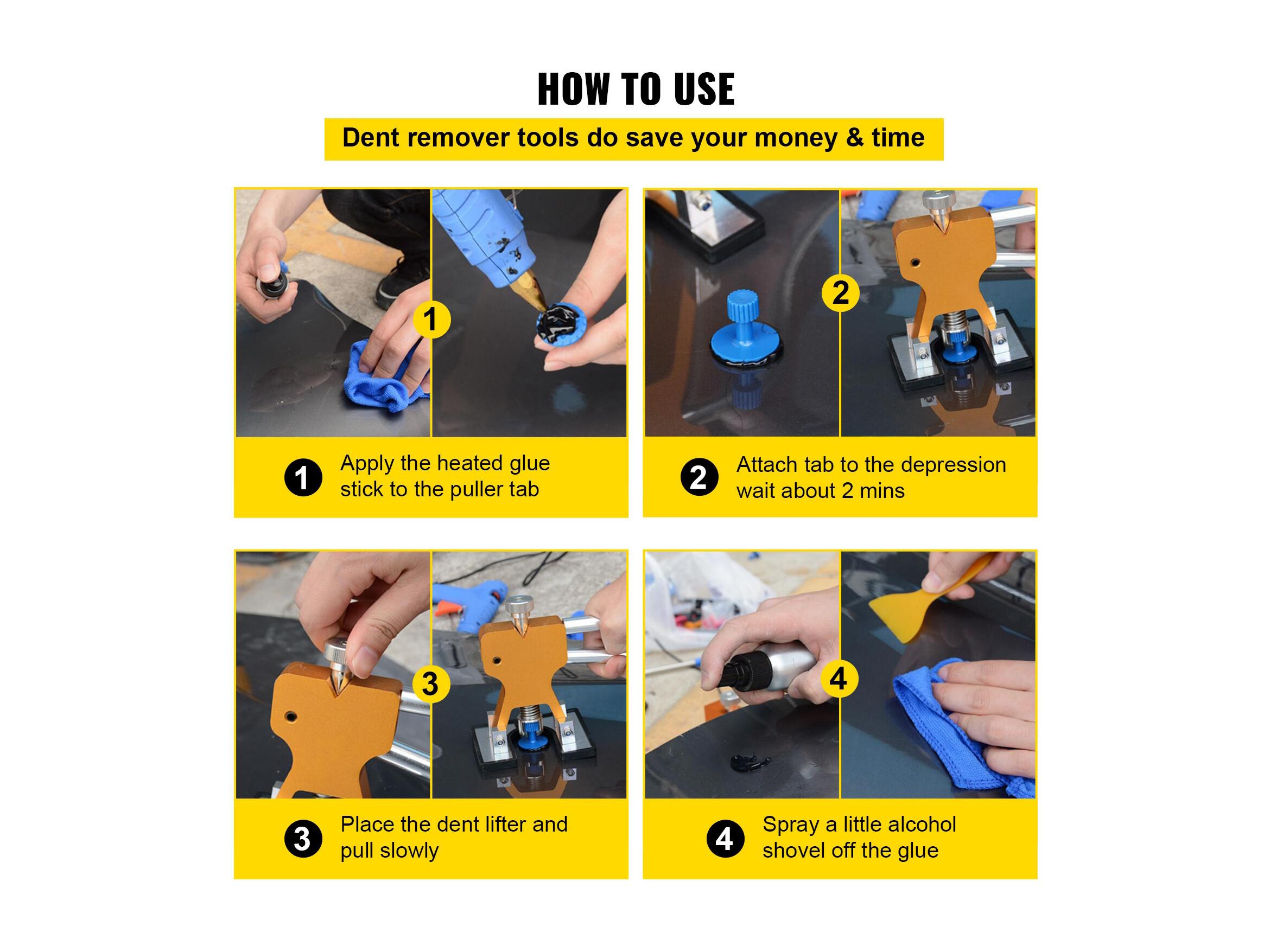 HOW TO USE

Dent remover tools do save your money & time

1

1 Apply the heated glue stick to the puller tab

2

2 Attach tab to the depression wait about 2 mins

3

3 Place the dent lifter and pull slowly

4

4 Spray a little alcohol shovel off the glue