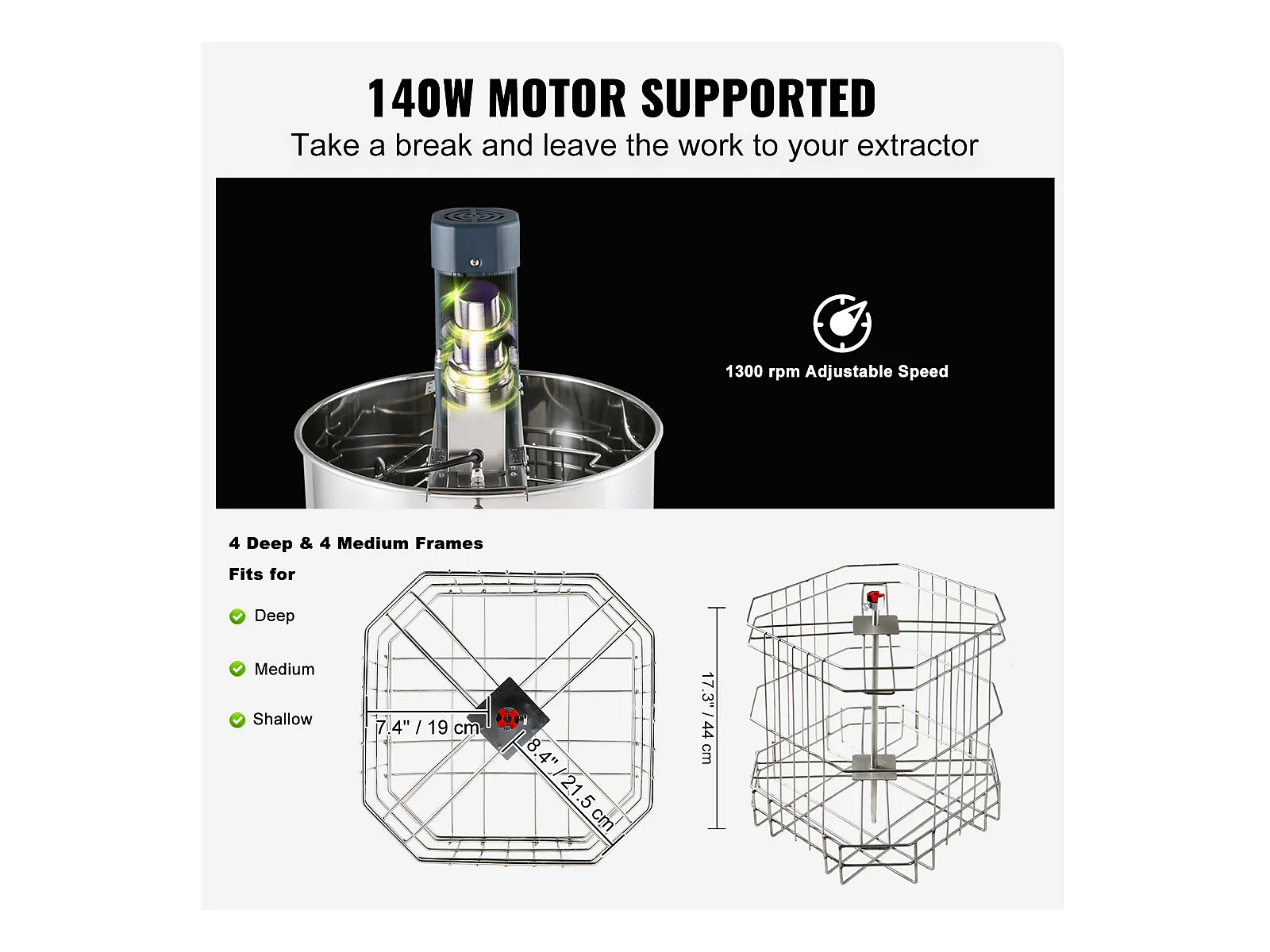 140W MOTOR SUPPORTED
Take a break and leave the work to your extractor

1300 rpm Adjustable Speed

4 Deep & 4 Medium Frames

Fits for

Deep

Medium

Shallow

7.4" / 19 cm

8.4" / 21.5 cm

17.3" / 44 cm