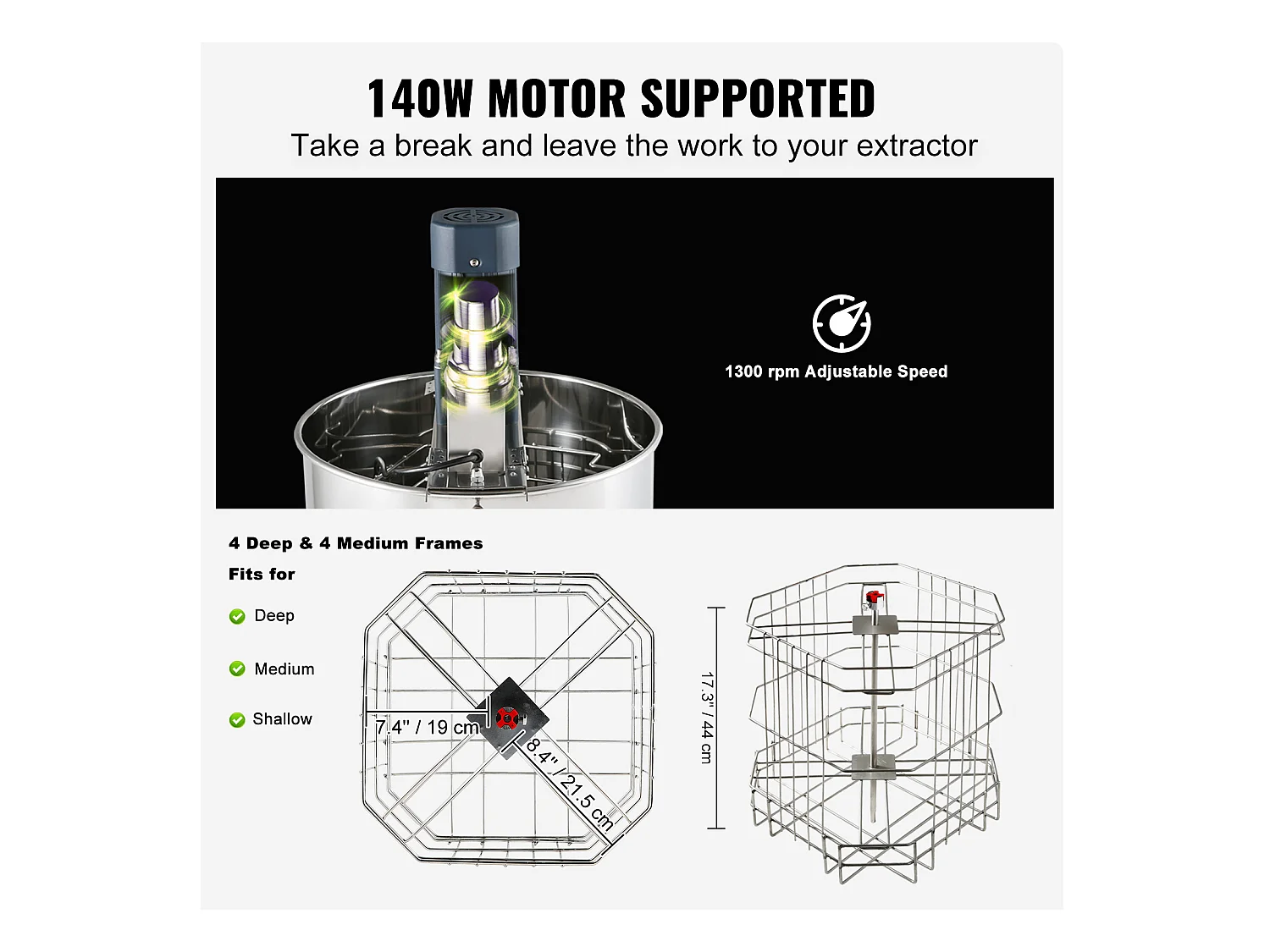 140W MOTOR SUPPORTED

Take a break and leave the work to your extractor

1300 rpm Adjustable Speed

4 Deep & 4 Medium Frames

Fits for

Deep

Medium

Shallow

7.4" / 19 cm

8.4" / 21.5 cm

17.3" / 44 cm