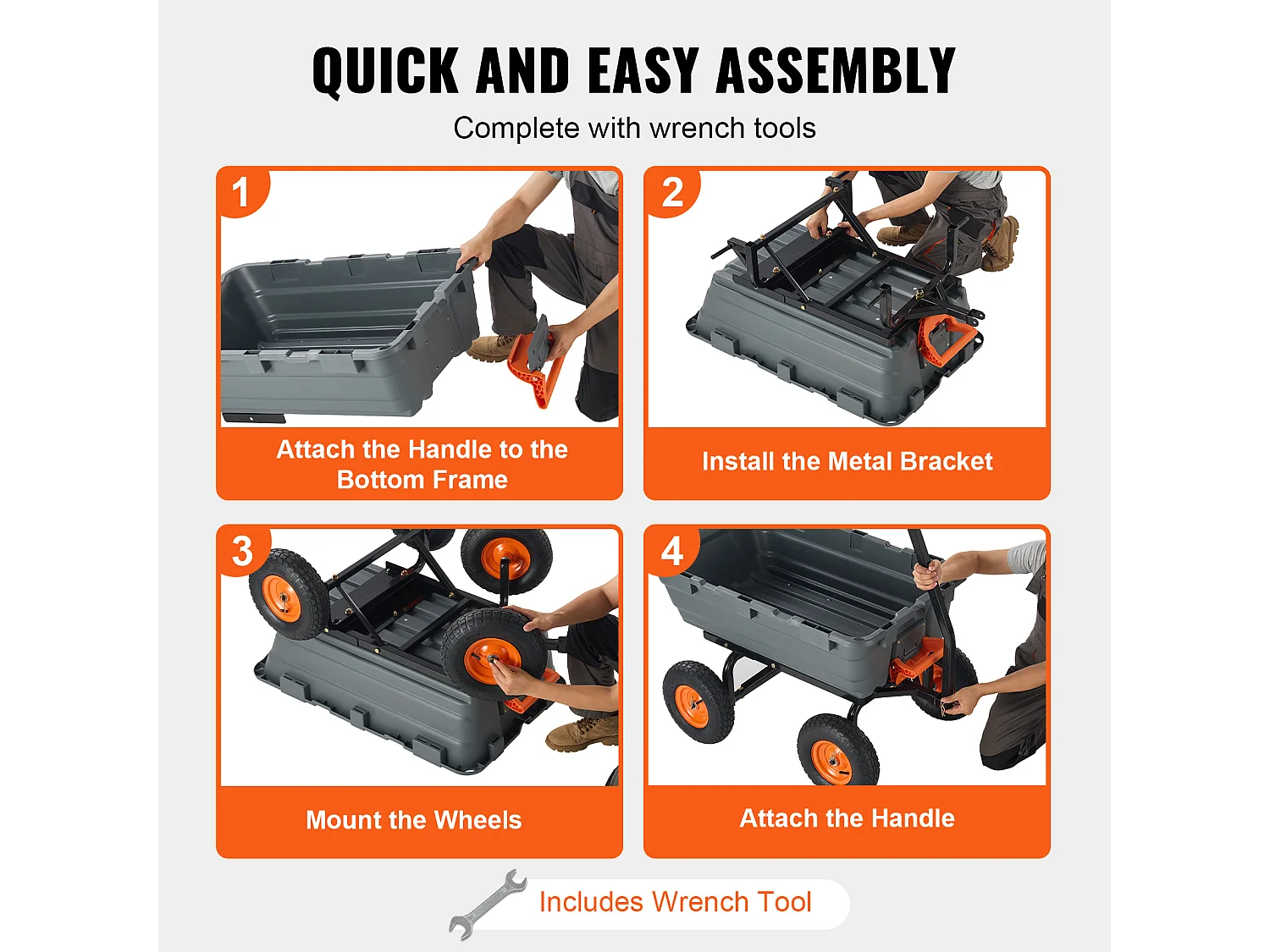 QUICK AND EASY ASSEMBLY

Complete with wrench tools

1

Attach the Handle to the Bottom Frame

2

Install the Metal Bracket

3

Mount the Wheels

4

Attach the Handle

Includes Wrench Tool