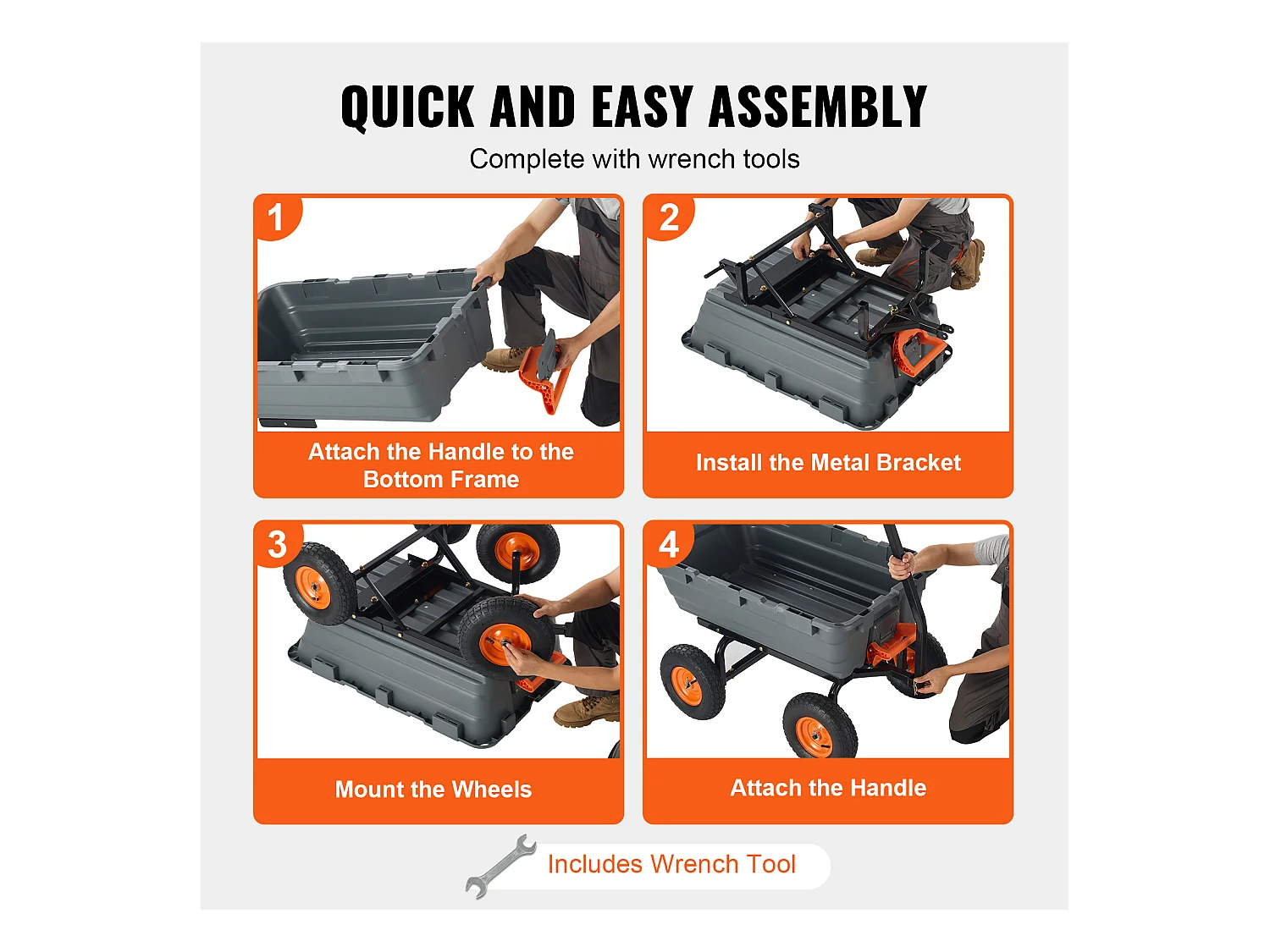 QUICK AND EASY ASSEMBLY

Complete with wrench tools

1

Attach the Handle to the Bottom Frame

2

Install the Metal Bracket

3

Mount the Wheels

4

Attach the Handle

Includes Wrench Tool