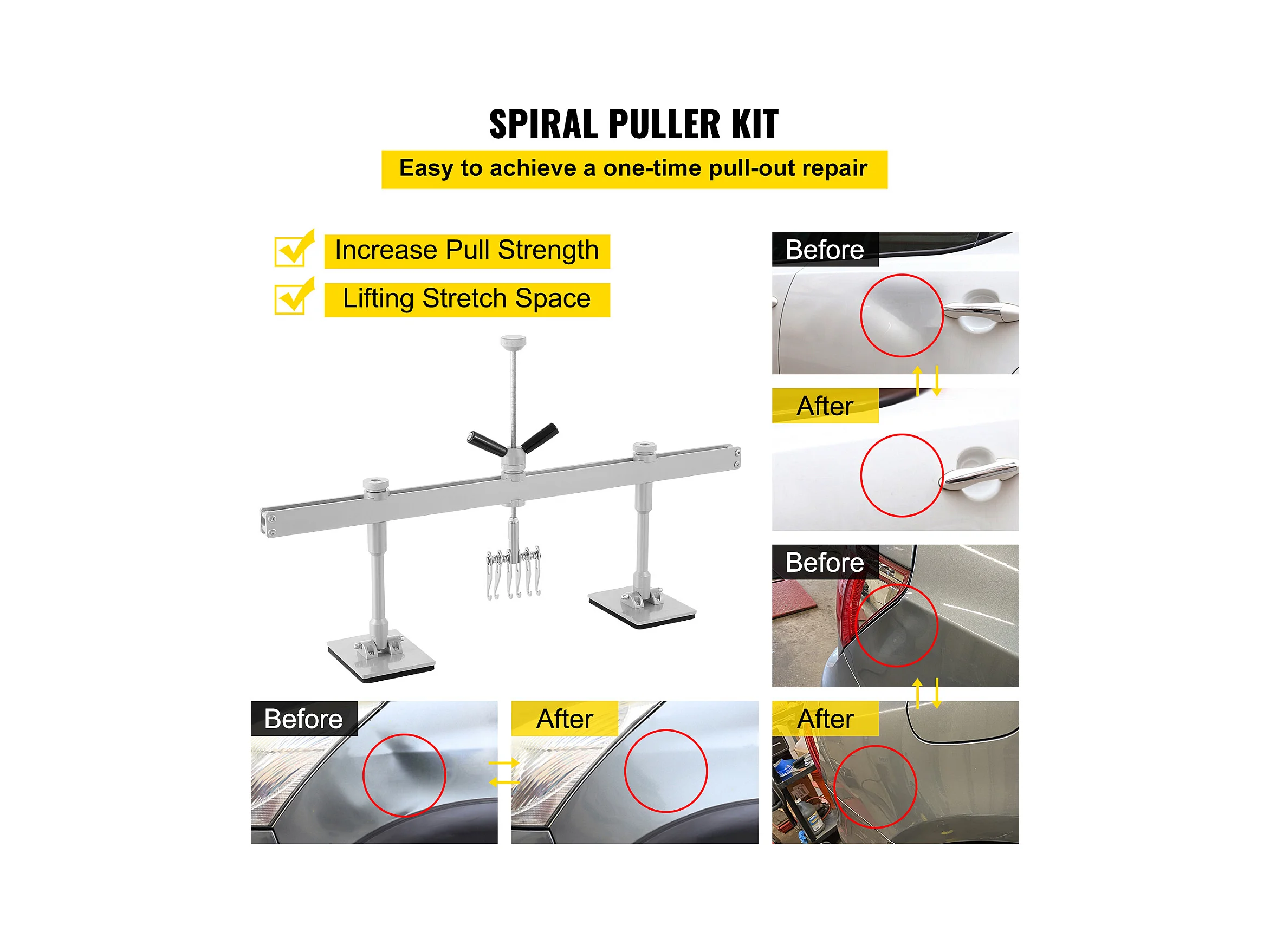 SPIRAL PULLER KIT

Easy to achieve a one-time pull-out repair

Increase Pull Strength

Lifting Stretch Space

Before

After

Before

After

Before

After