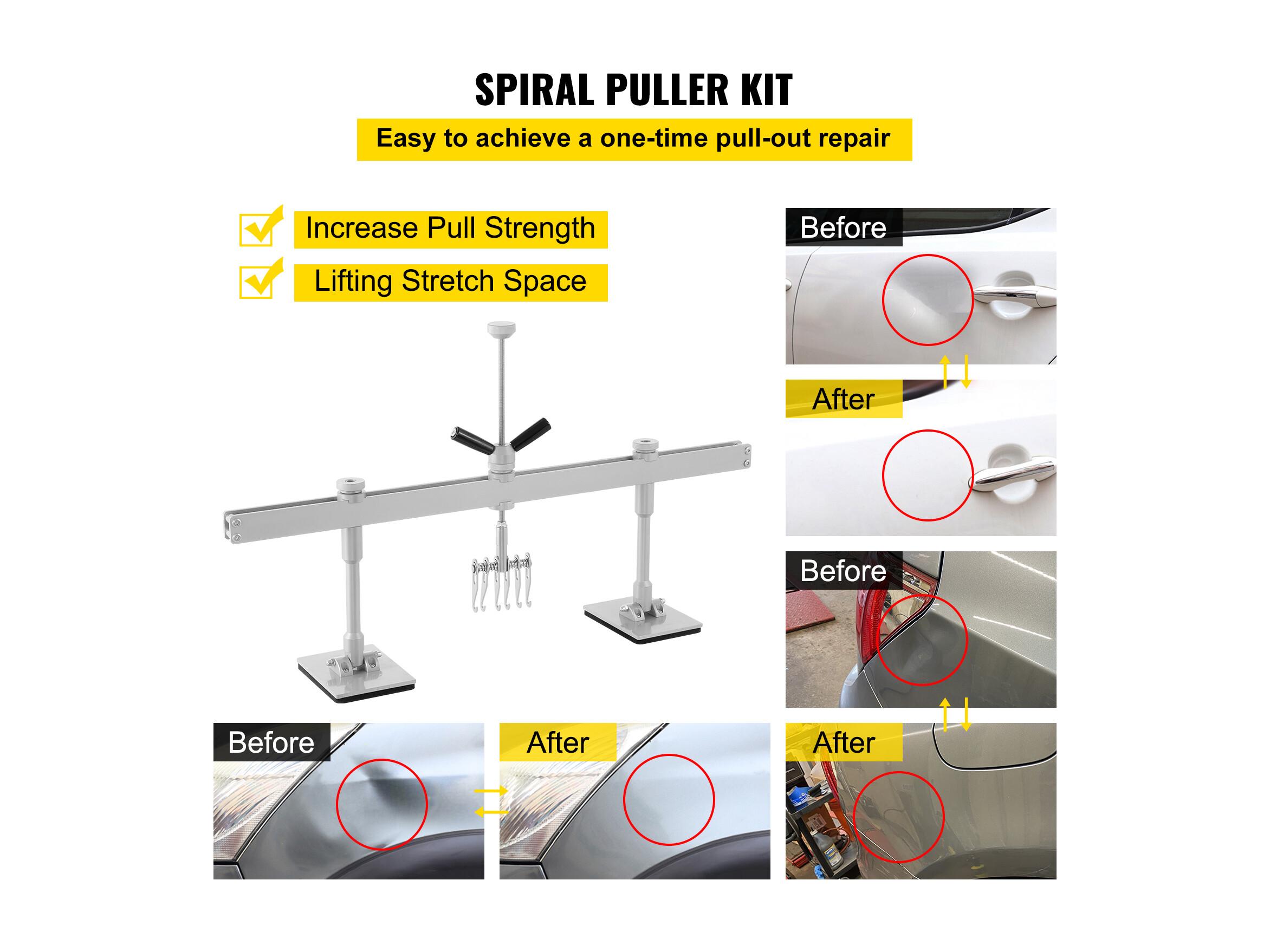 SPIRAL PULLER KIT

Easy to achieve a one-time pull-out repair

Increase Pull Strength

Lifting Stretch Space

Before

After

Before

After

Before

After