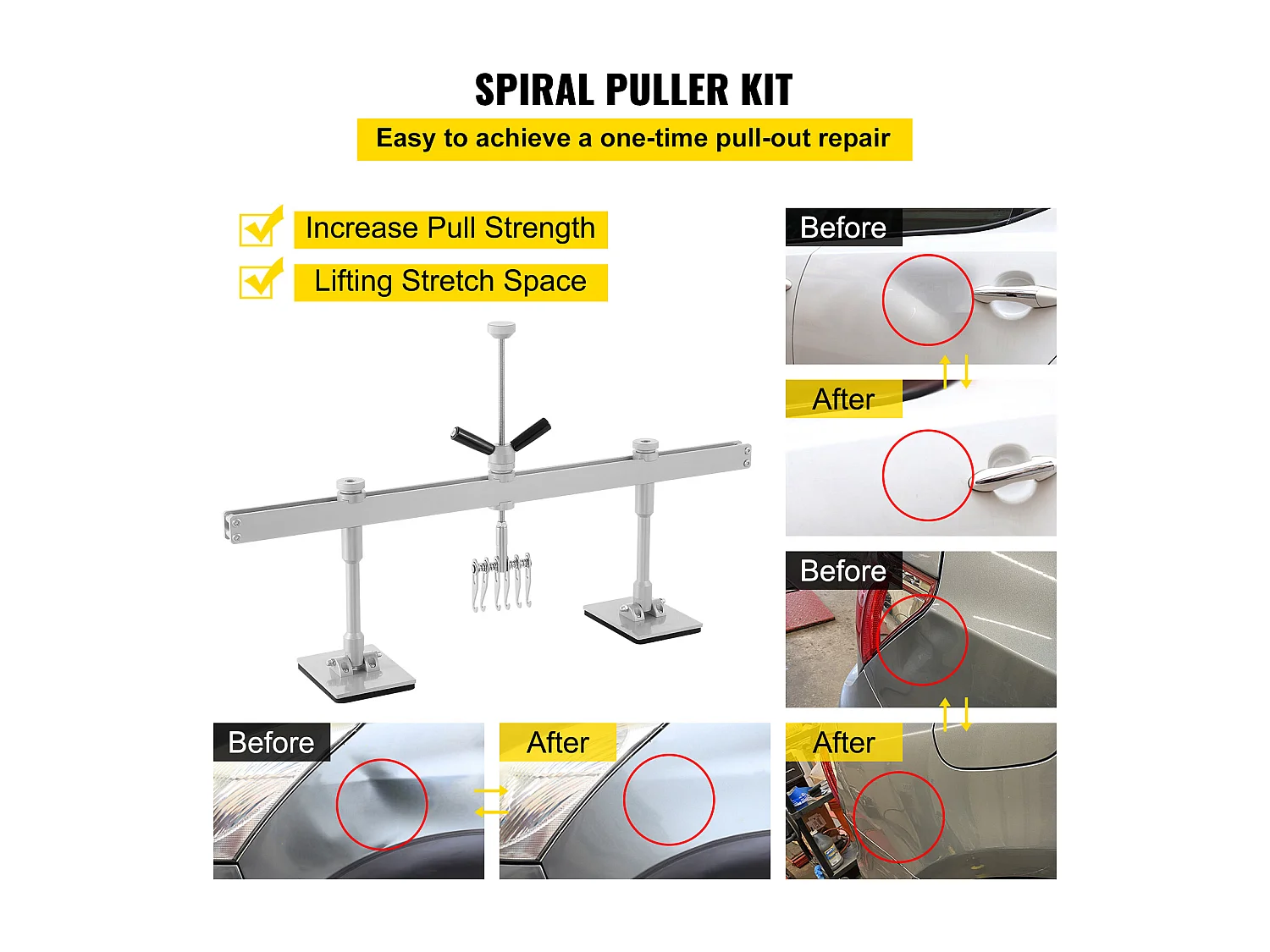 SPIRAL PULLER KIT

Easy to achieve a one-time pull-out repair

Increase Pull Strength

Lifting Stretch Space

Before

After

Before

After

Before

After