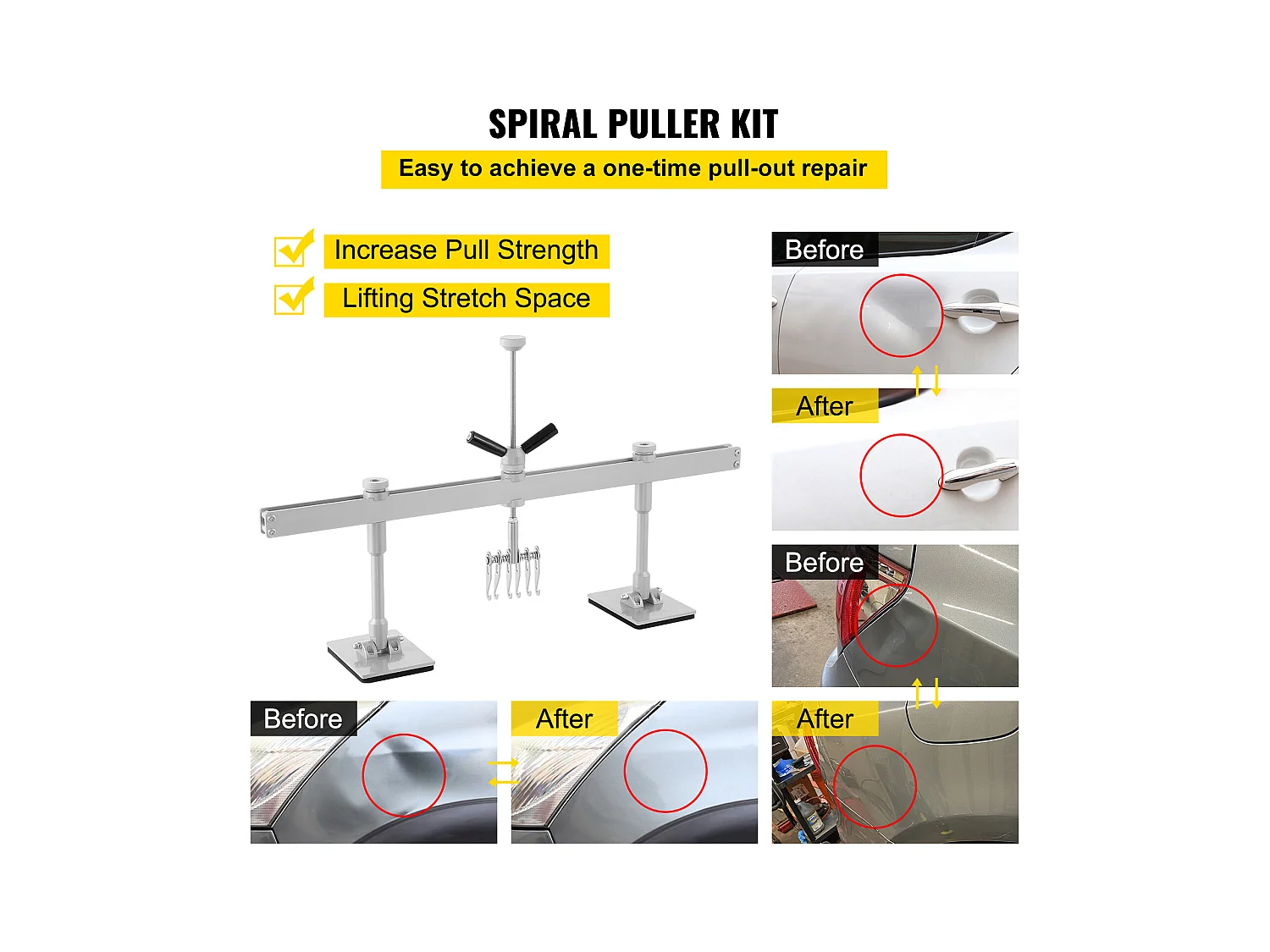 SPIRAL PULLER KIT

Easy to achieve a one-time pull-out repair

Increase Pull Strength

Lifting Stretch Space

Before

After

Before

After

Before

After