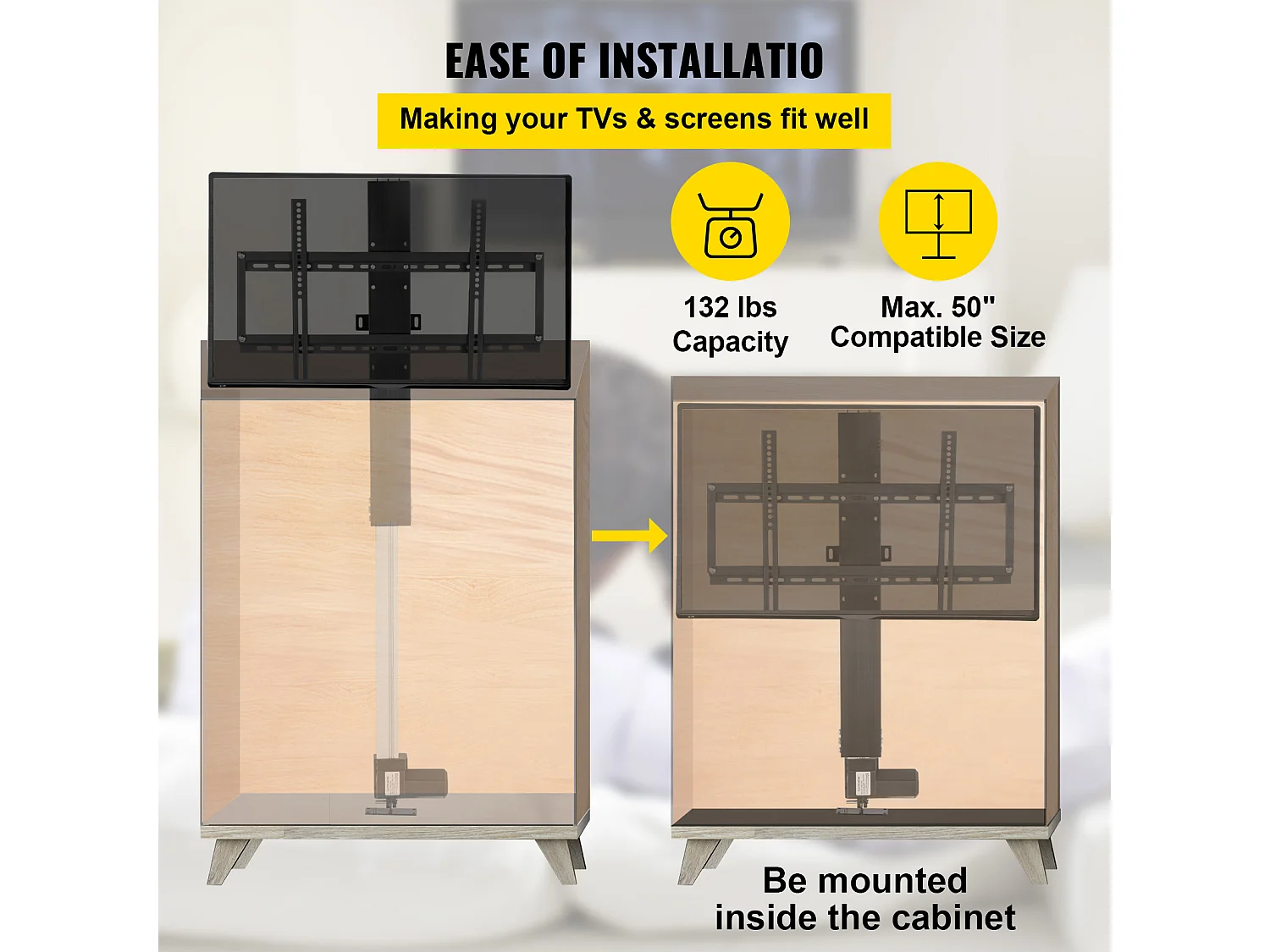 EASE OF INSTALLATIO

Making your TVs & screens fit well

132 lbs Capacity

Max. 50" Compatible Size

Be mounted inside the cabinet