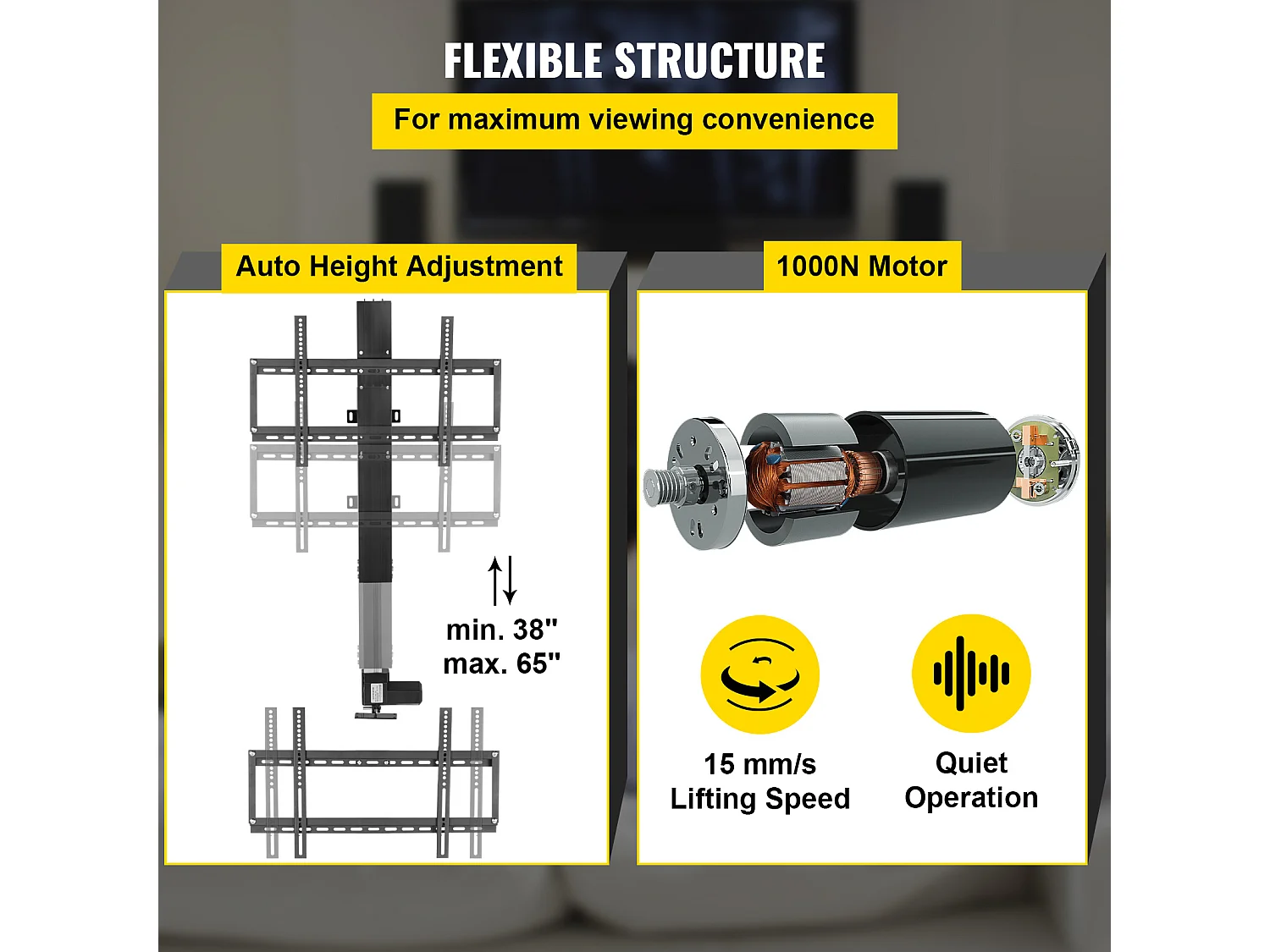 FLEXIBLE STRUCTURE

For maximum viewing convenience

Auto Height Adjustment

min. 38"
max. 65"

1000N Motor

15 mm/s
Lifting Speed

Quiet
Operation