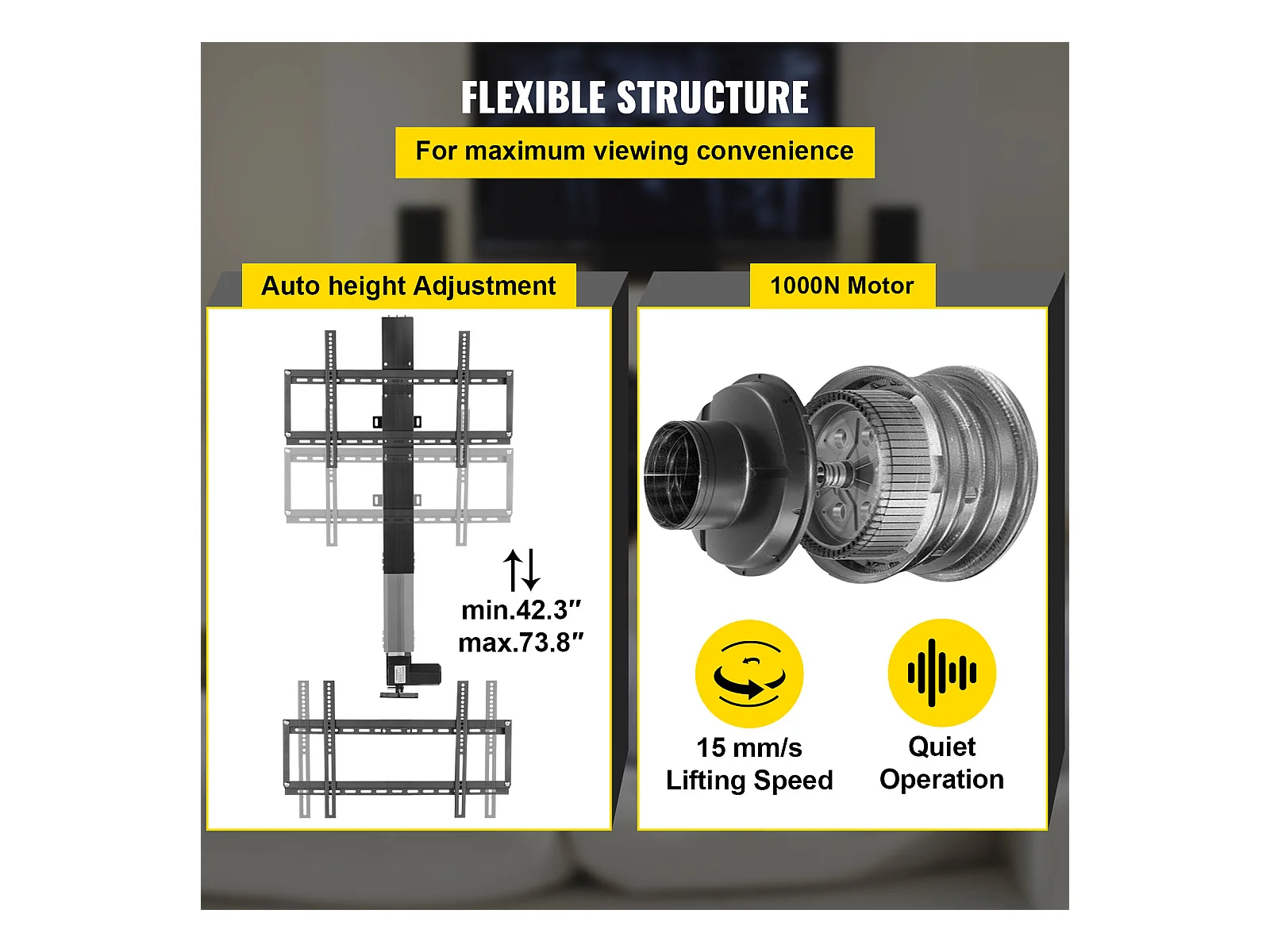 FLEXIBLE STRUCTURE

For maximum viewing convenience

Auto height Adjustment

min.42.3″
max.73.8″

1000N Motor

15 mm/s
Lifting Speed

Quiet
Operation