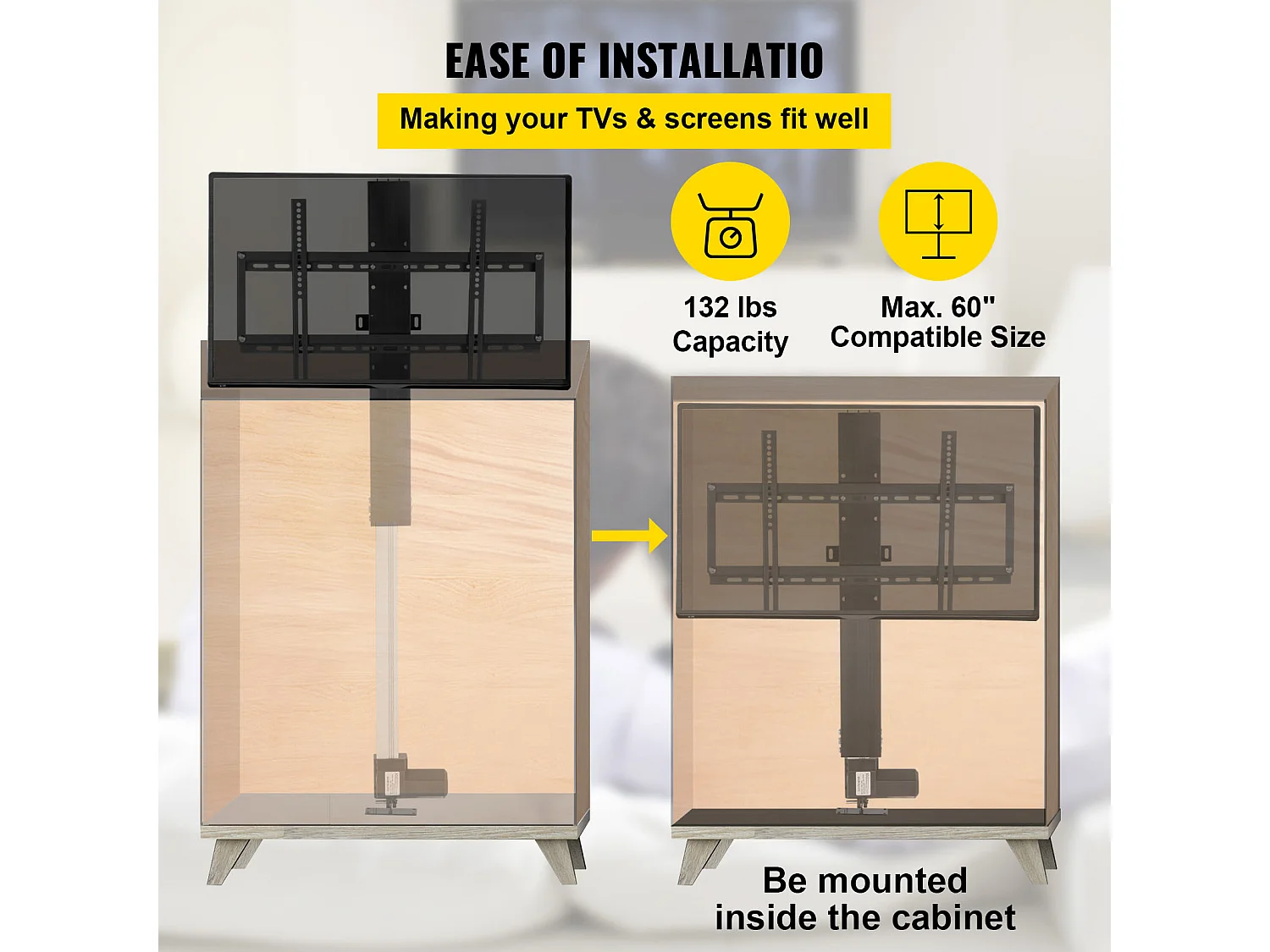 EASE OF INSTALLATIO

Making your TVs & screens fit well

132 lbs Capacity

Max. 60" Compatible Size

Be mounted inside the cabinet