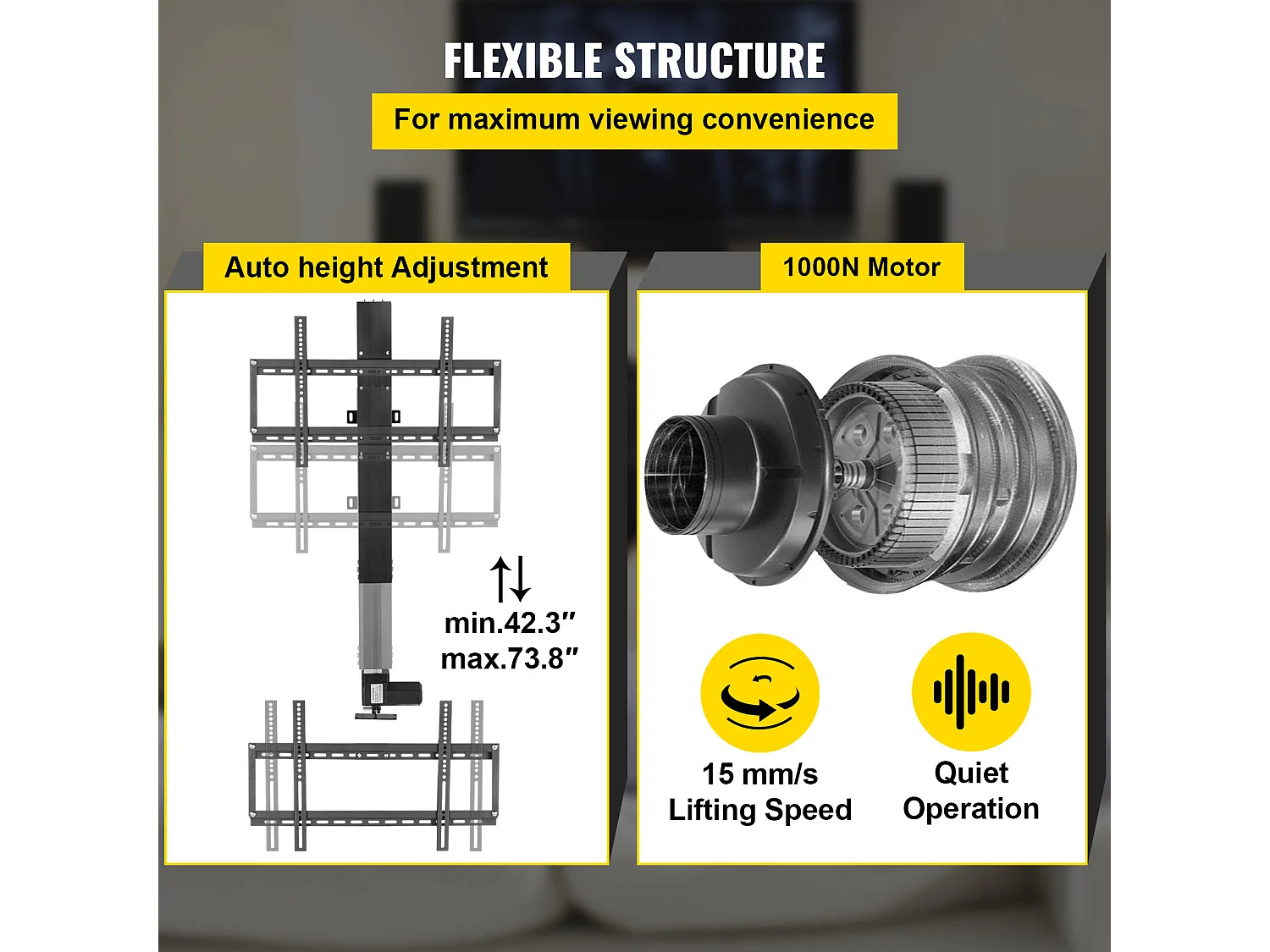 FLEXIBLE STRUCTURE

For maximum viewing convenience

Auto height Adjustment

min.42.3″
max.73.8″

1000N Motor

15 mm/s
Lifting Speed

Quiet
Operation