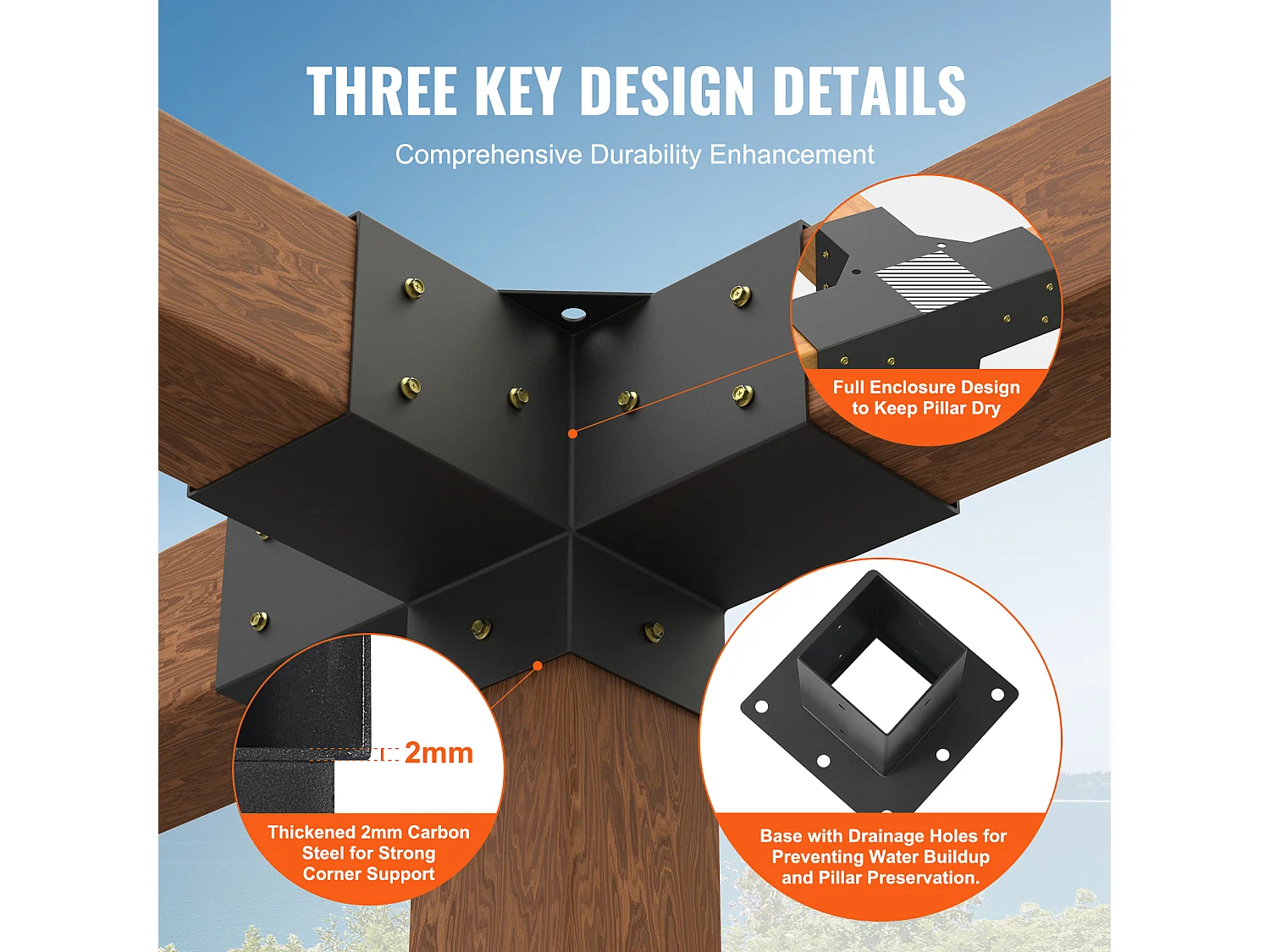 THREE KEY DESIGN DETAILS

Comprehensive Durability Enhancement

Full Enclosure Design to Keep Pillar Dry

2mm

Thickened 2mm Carbon Steel for Strong Corner Support

Base with Drainage Holes for Preventing Water Buildup and Pillar Preservation.