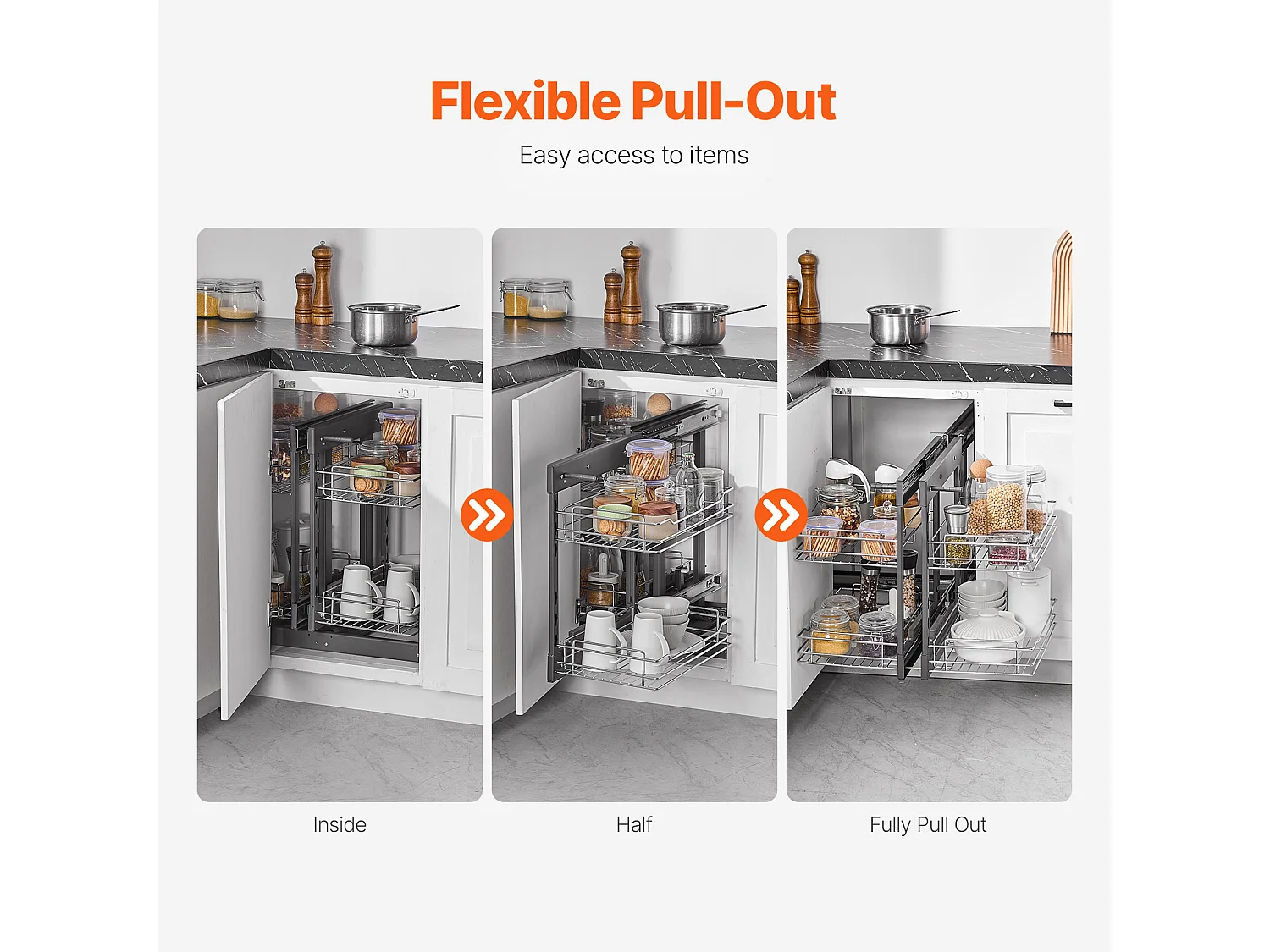 Flexible Pull-Out

Easy access to items

Inside

Half

Fully Pull Out