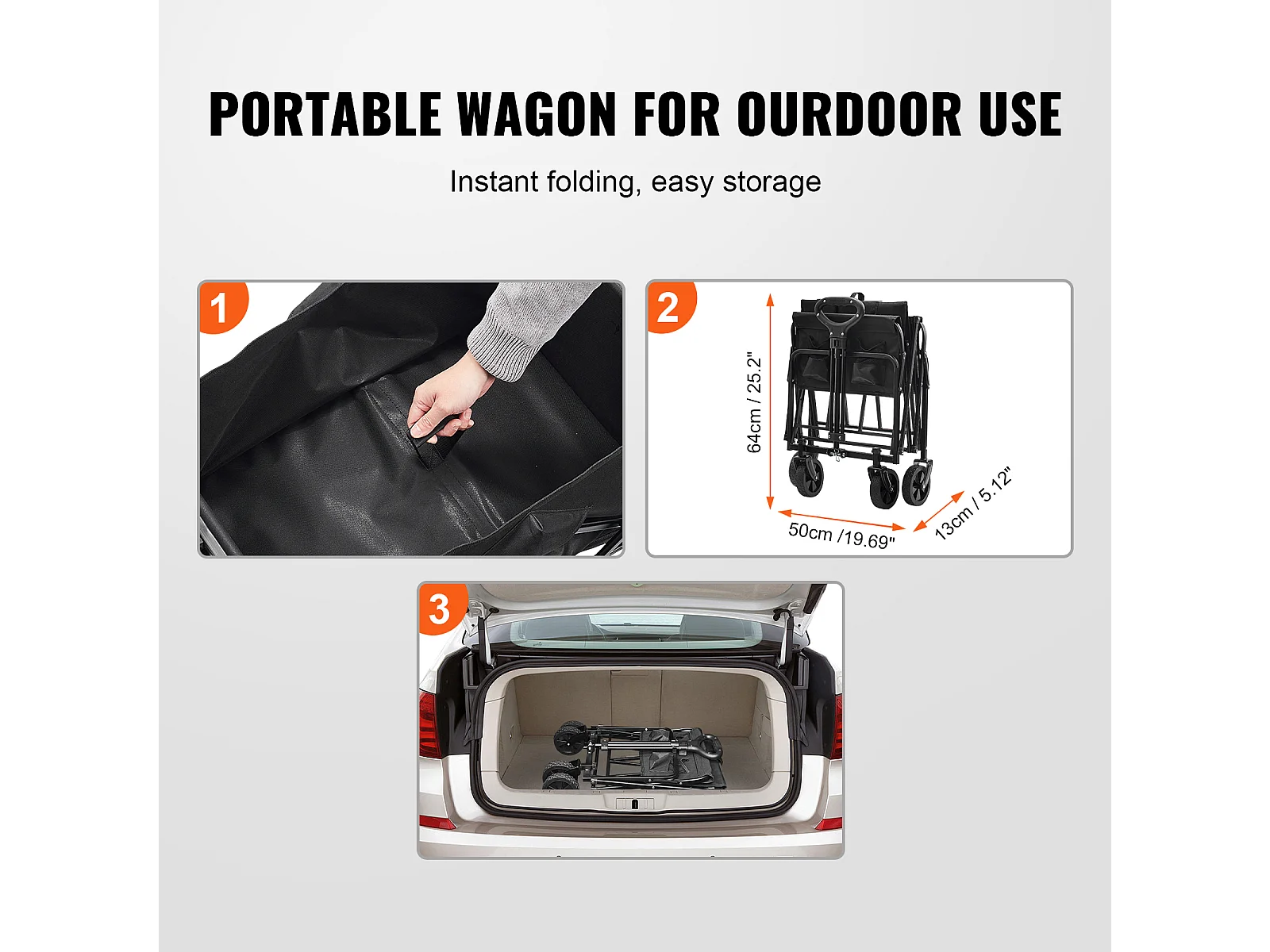 PORTABLE WAGON FOR OURDOOR USE

Instant folding, easy storage

1

2

64cm / 25.2"

50cm /19.69"

13cm / 5.12"

3