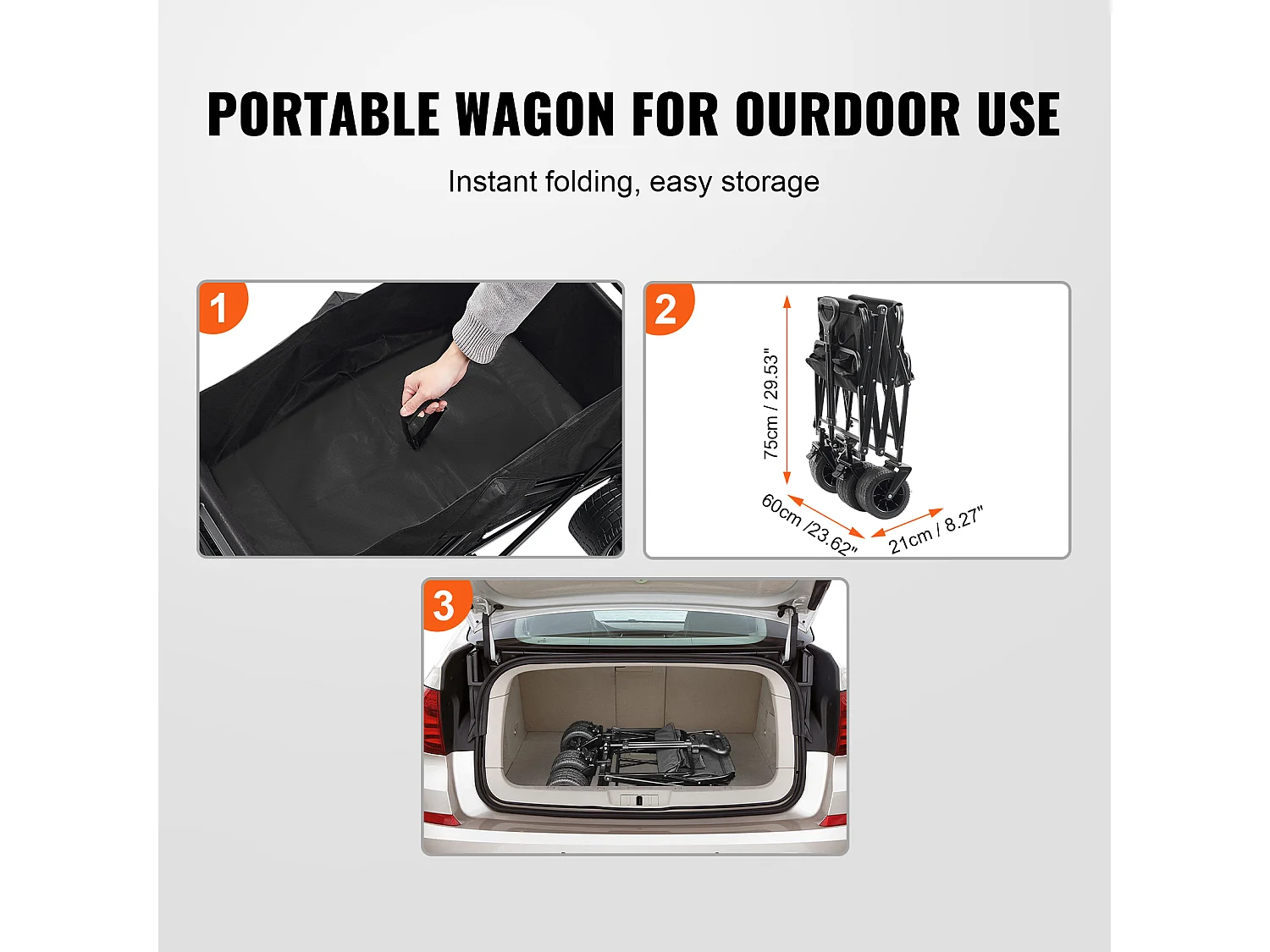 PORTABLE WAGON FOR OURDOOR USE

Instant folding, easy storage

1

2

75cm / 29.53"

60cm /23.62"

21cm / 8.27"

3