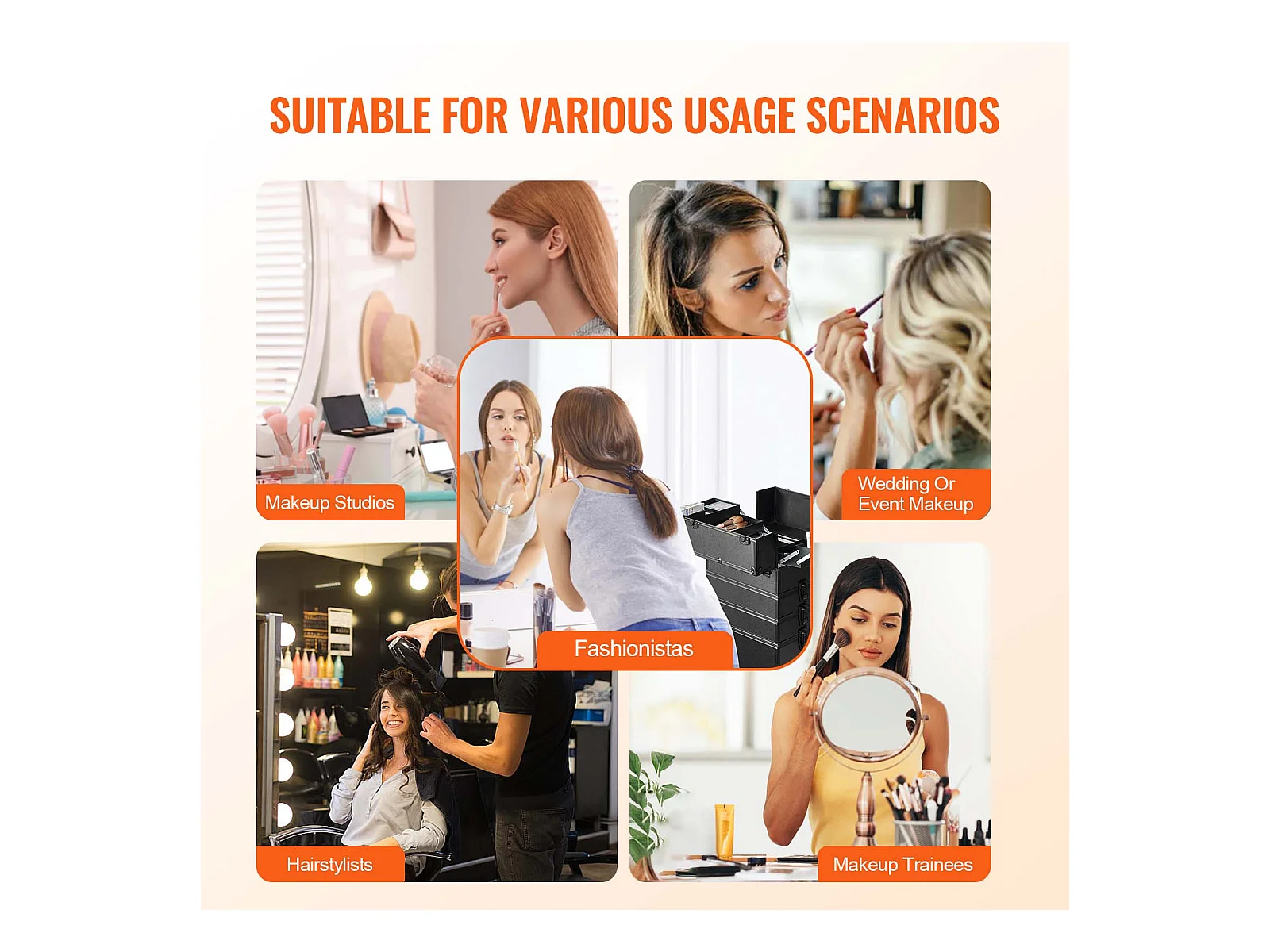 SUITABLE FOR VARIOUS USAGE SCENARIOS

Makeup Studios

Wedding Or Event Makeup

Fashionistas

Hairstylists

Makeup Trainees