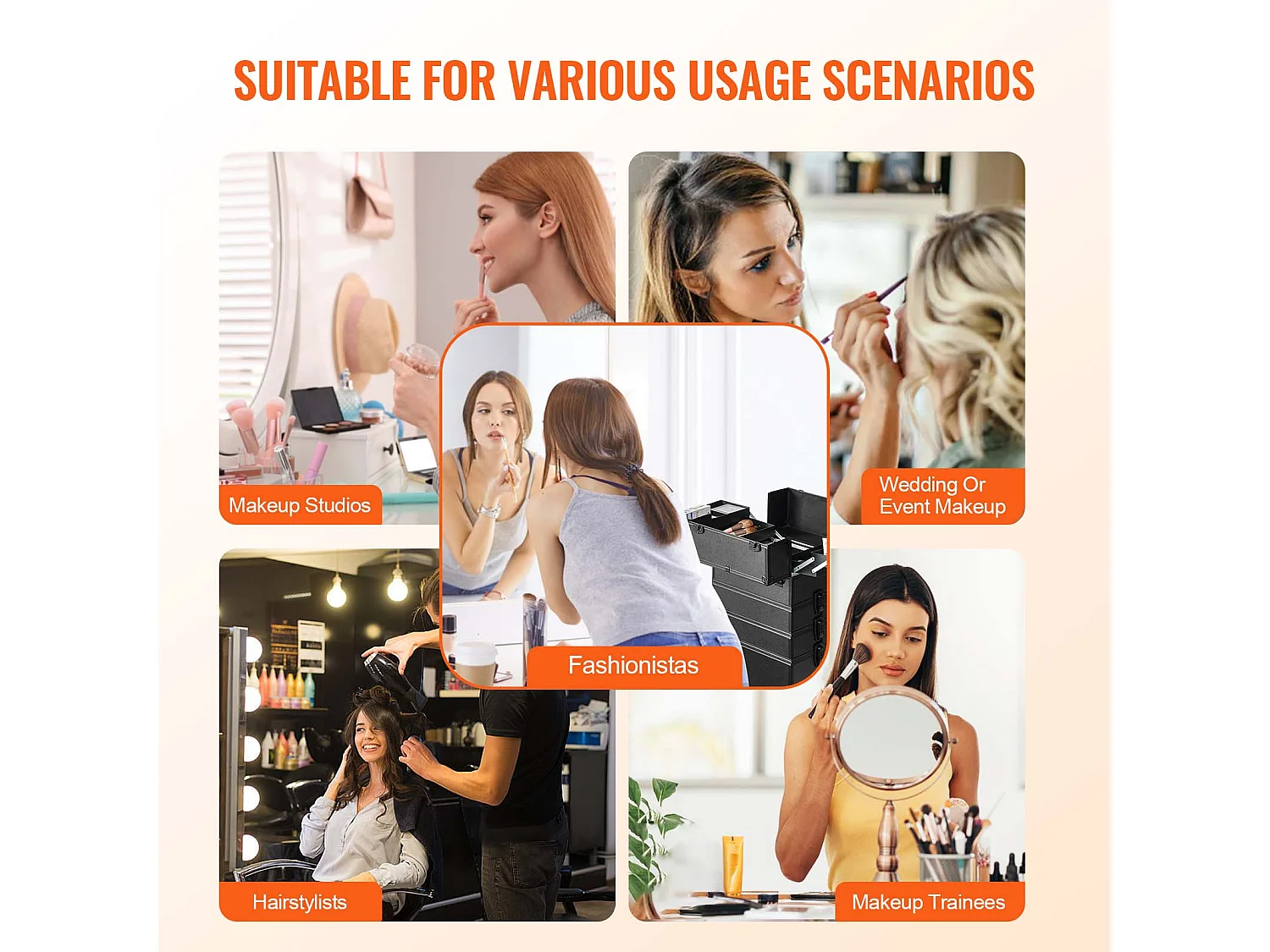 SUITABLE FOR VARIOUS USAGE SCENARIOS

Makeup Studios

Wedding Or Event Makeup

Fashionistas

Hairstylists

Makeup Trainees