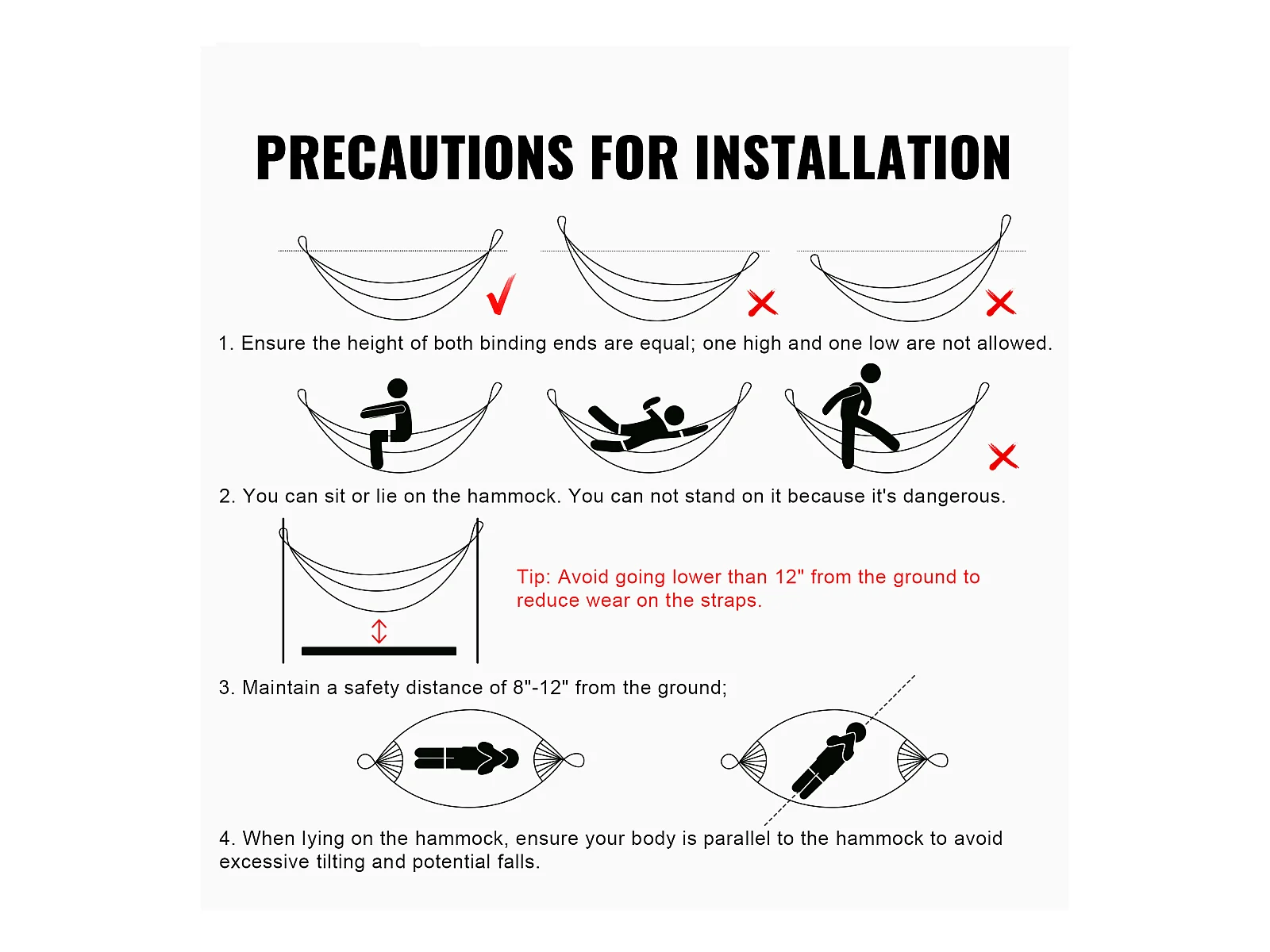 PRECAUTIONS FOR INSTALLATION

1. Ensure the height of both binding ends are equal; one high and one low are not allowed.

2. You can sit or lie on the hammock. You can not stand on it because it's dangerous.

Tip: Avoid going lower than 12" from the ground to reduce wear on the straps.

3. Maintain a safety distance of 8"-12" from the ground;

4. When lying on the hammock, ensure your body is parallel to the hammock to avoid excessive tilting and potential falls.