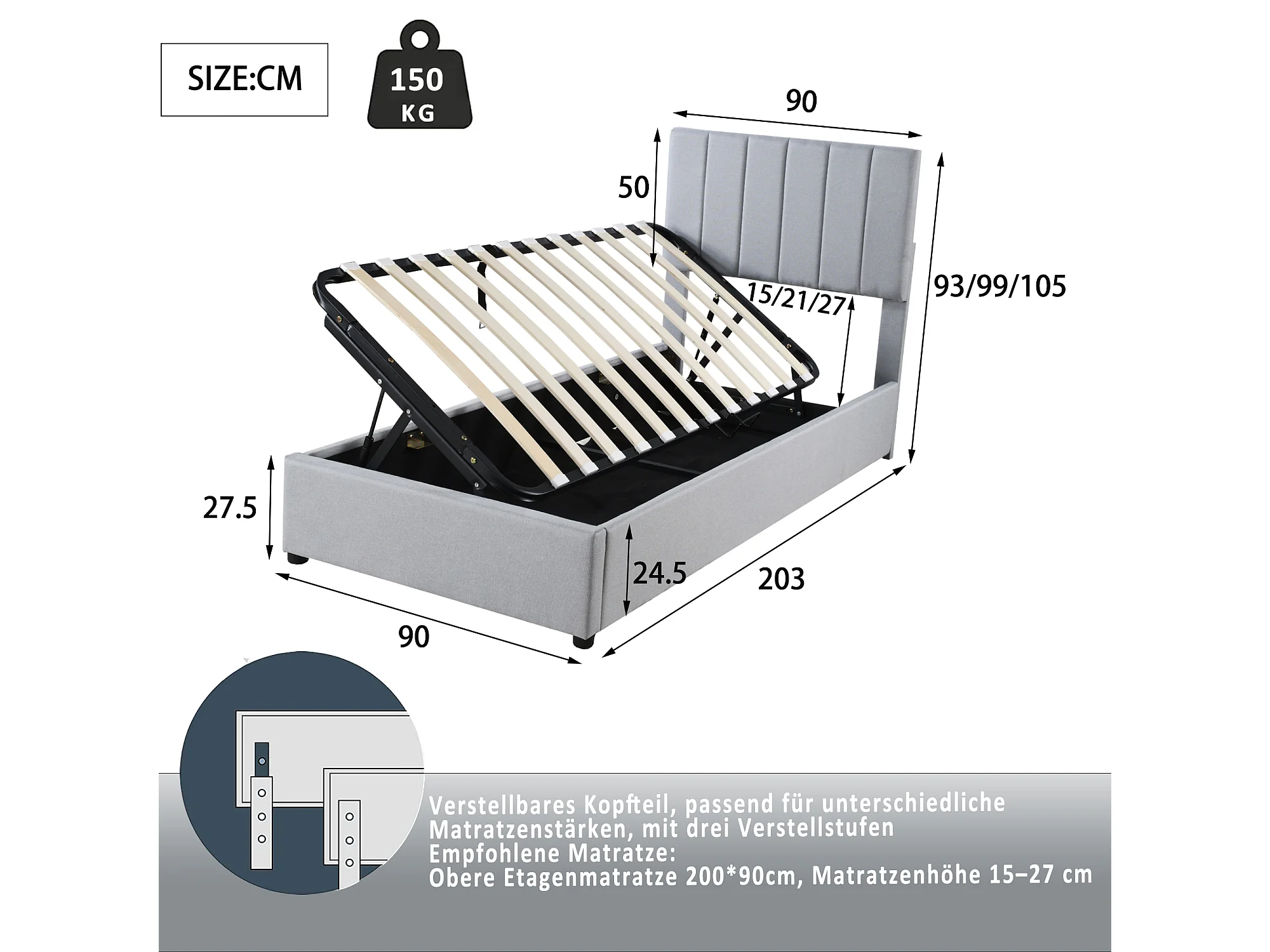 SIZE:CM

150 KG

90

50

15/21/27

93/99/105

27.5

24.5

203

90

Verstellbares Kopfteil, passend für unterschiedliche Matratzenstärken, mit drei Verstellstufen
Empfohlene Matratze:
Obere Etagenmatratze 200*90cm, Matratzenhöhe 15–27 cm