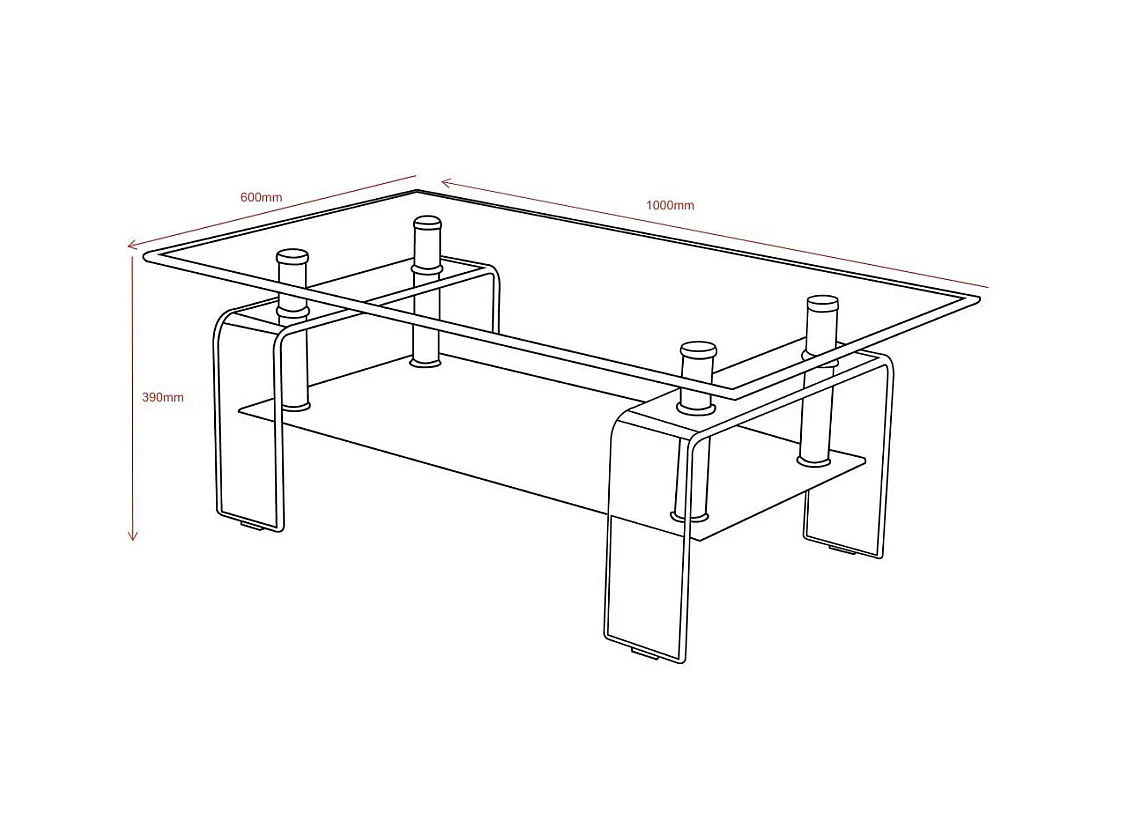 600mm

1000mm

390mm