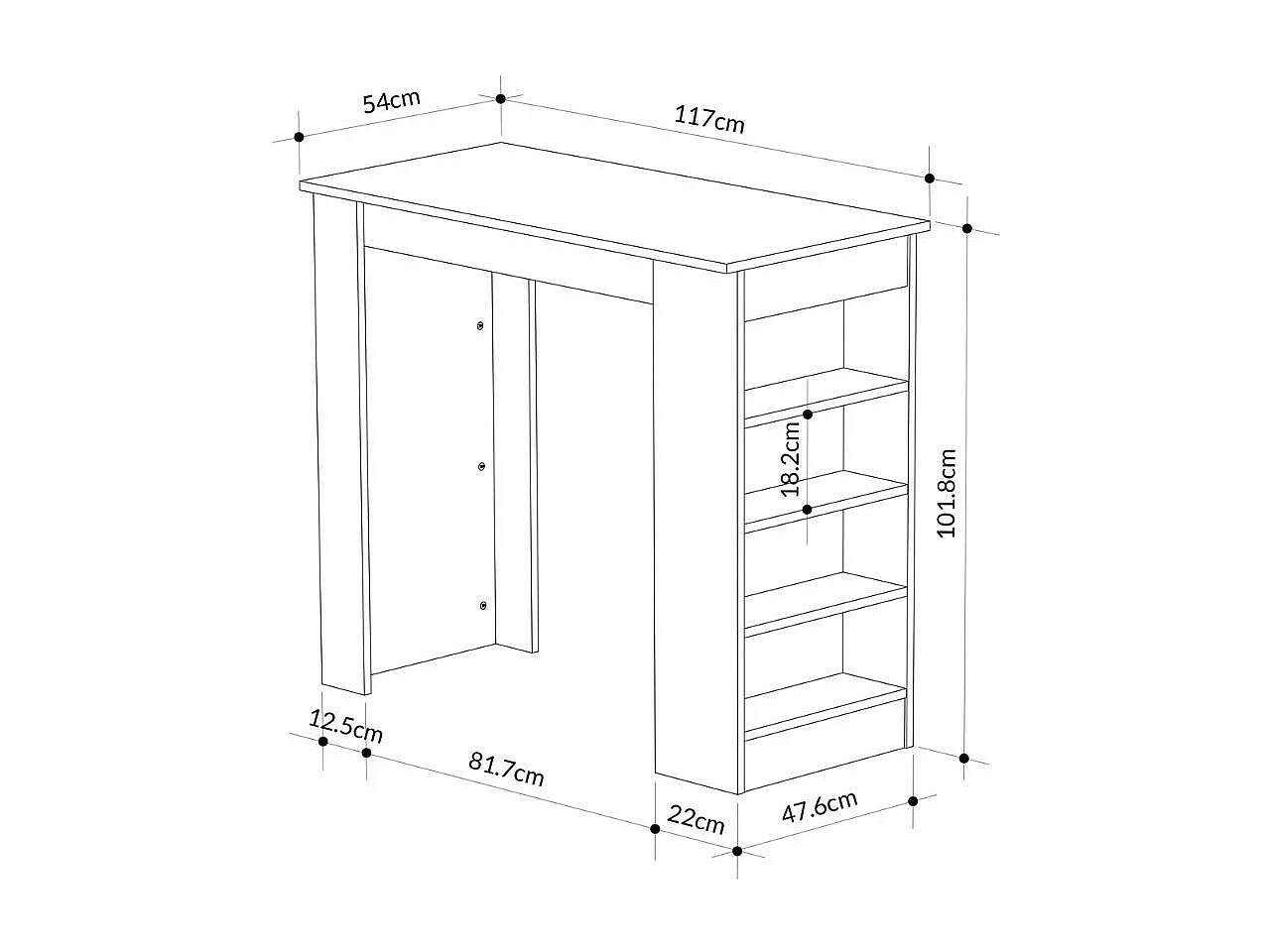 54cm
117cm
18.2cm
101.8cm
12.5cm
81.7cm
22cm
47.6cm