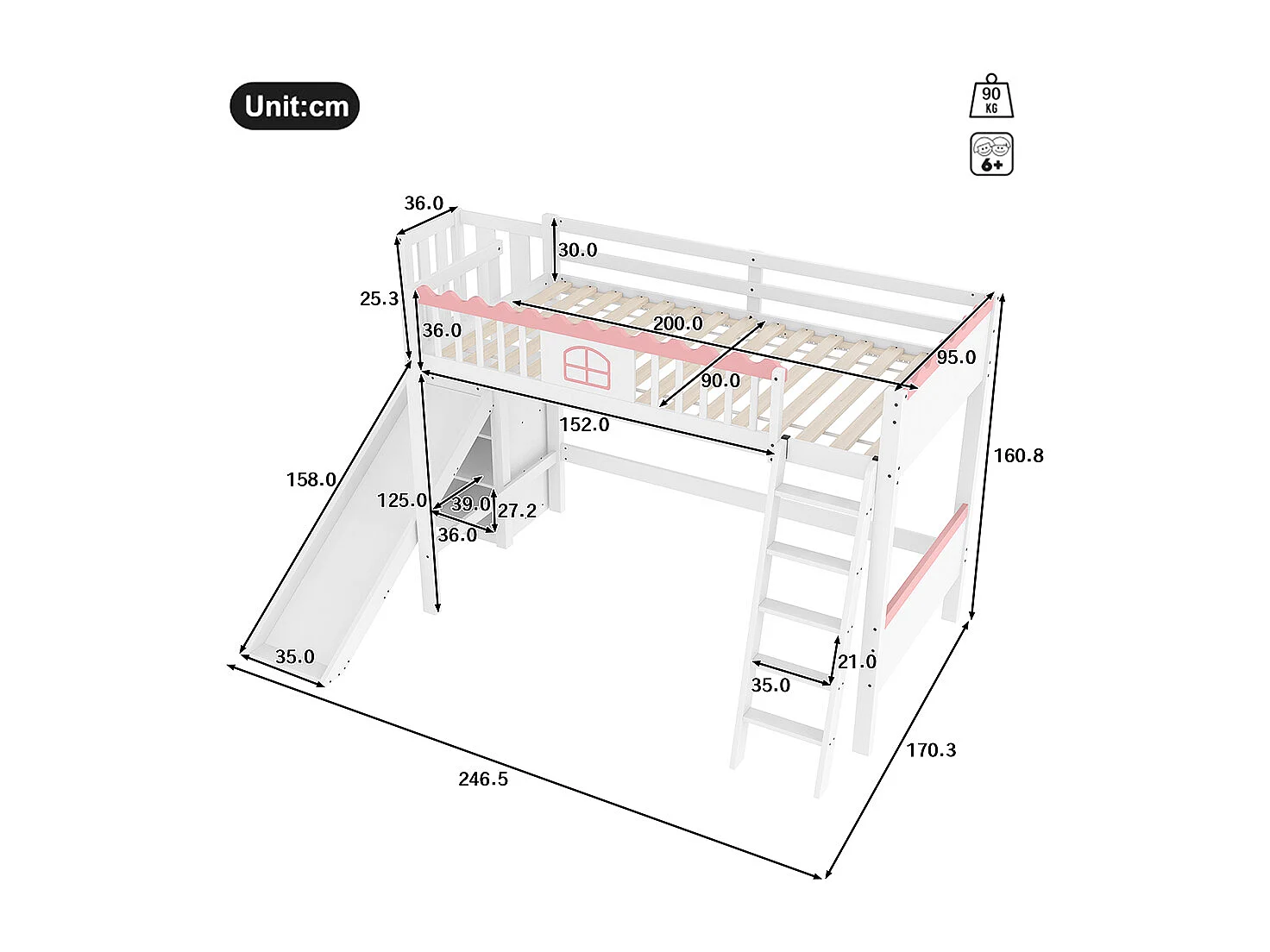 Unit:cm

90 KG

6+

36.0

30.0

25.3

36.0

200.0

95.0

90.0

152.0

160.8

158.0

125.0

39.0

27.2

36.0

35.0

21.0

35.0

170.3

246.5