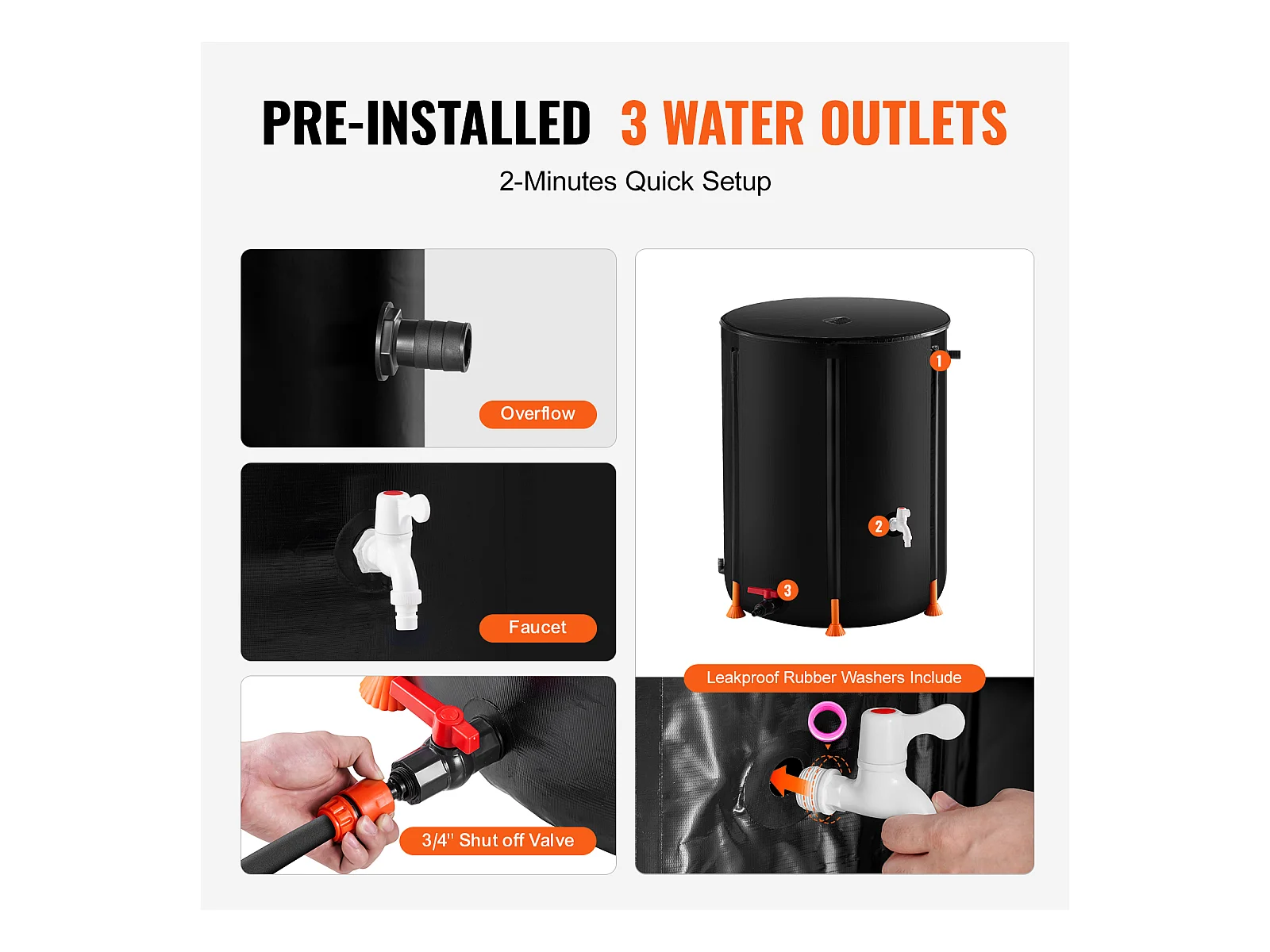 PRE-INSTALLED 3 WATER OUTLETS

2-Minutes Quick Setup

Overflow

Faucet

3/4" Shut off Valve

1

2

3

Leakproof Rubber Washers Include