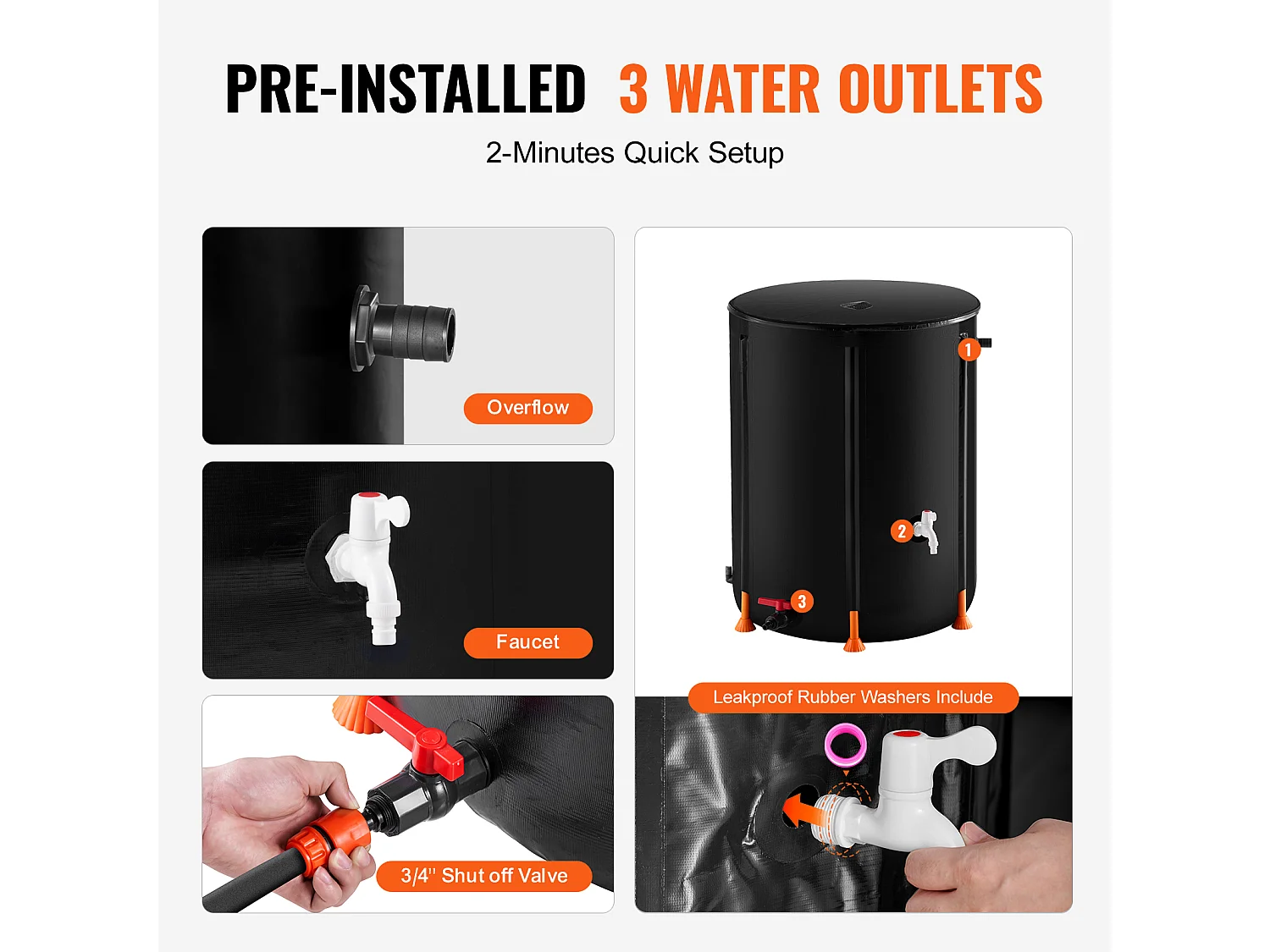 PRE-INSTALLED 3 WATER OUTLETS

2-Minutes Quick Setup

Overflow

Faucet

3/4'' Shut off Valve

1

2

3

Leakproof Rubber Washers Include