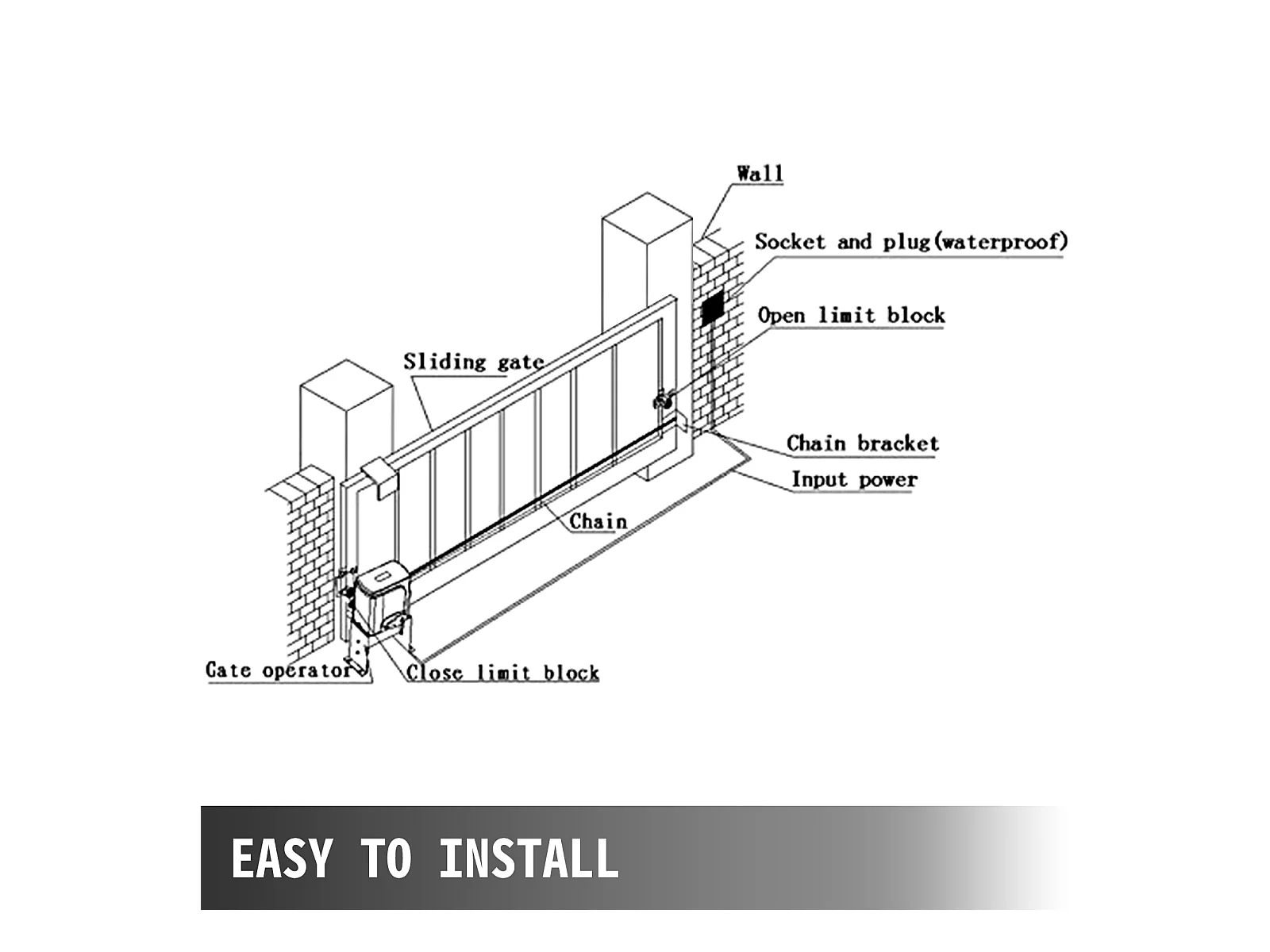 Wall

Socket and plug(waterproof)

Open limit block

Sliding gate

Chain bracket

Input power

Chain

Gate operator

Close limit block

EASY TO INSTALL