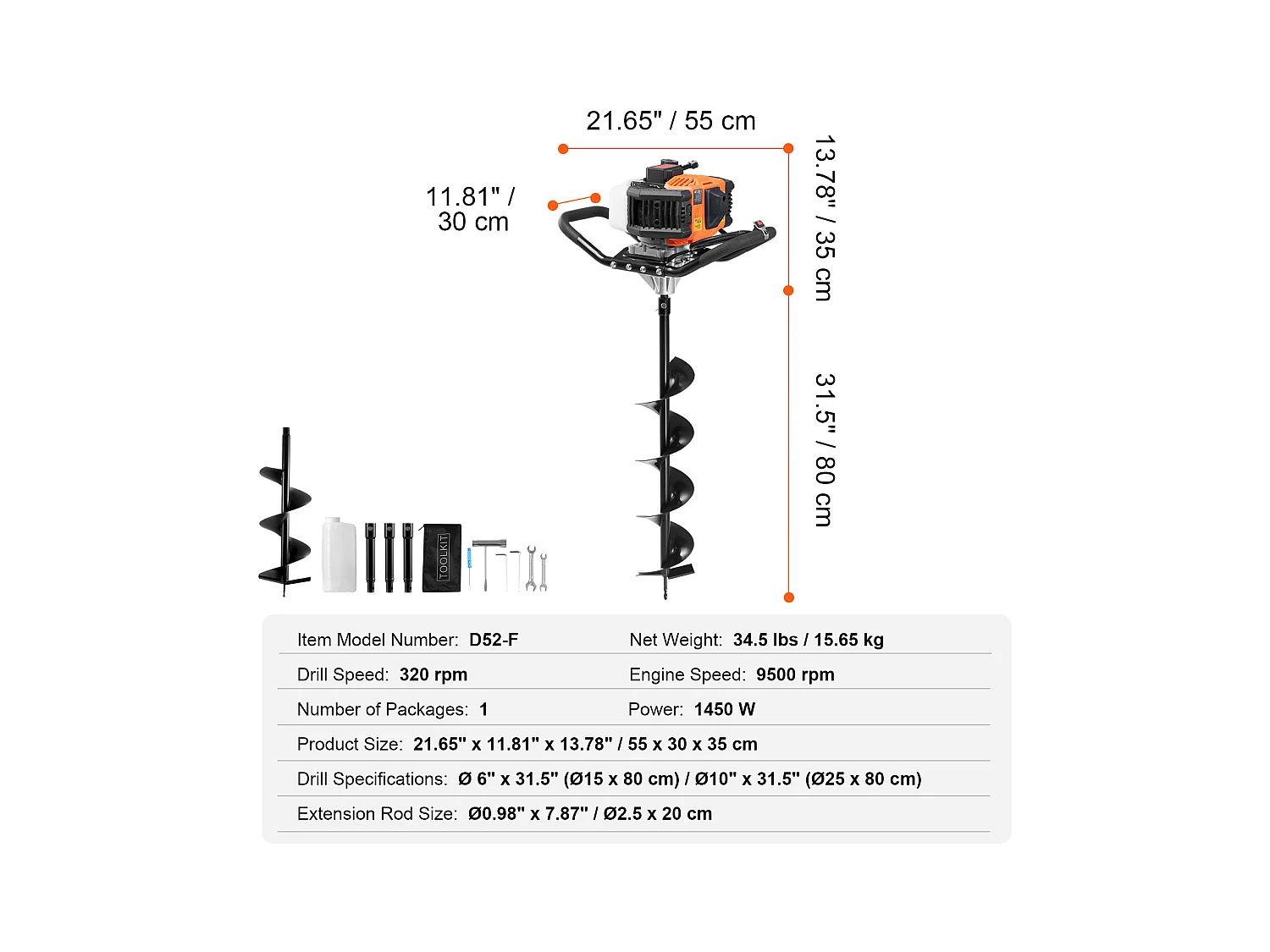 21.65" / 55 cm

11.81" / 30 cm

13.78" / 35 cm

31.5" / 80 cm

TOOLKIT

Item Model Number: D52-F
Net Weight: 34.5 lbs / 15.65 kg

Drill Speed: 320 rpm
Engine Speed: 9500 rpm

Number of Packages: 1
Power: 1450 W

Product Size: 21.65" x 11.81" x 13.78" / 55 x 30 x 35 cm

Drill Specifications: Ø 6" x 31.5" (Ø15 x 80 cm) / Ø10" x 31.5" (Ø25 x 80 cm)

Extension Rod Size: Ø0.98" x 7.87" / Ø2.5 x 20 cm