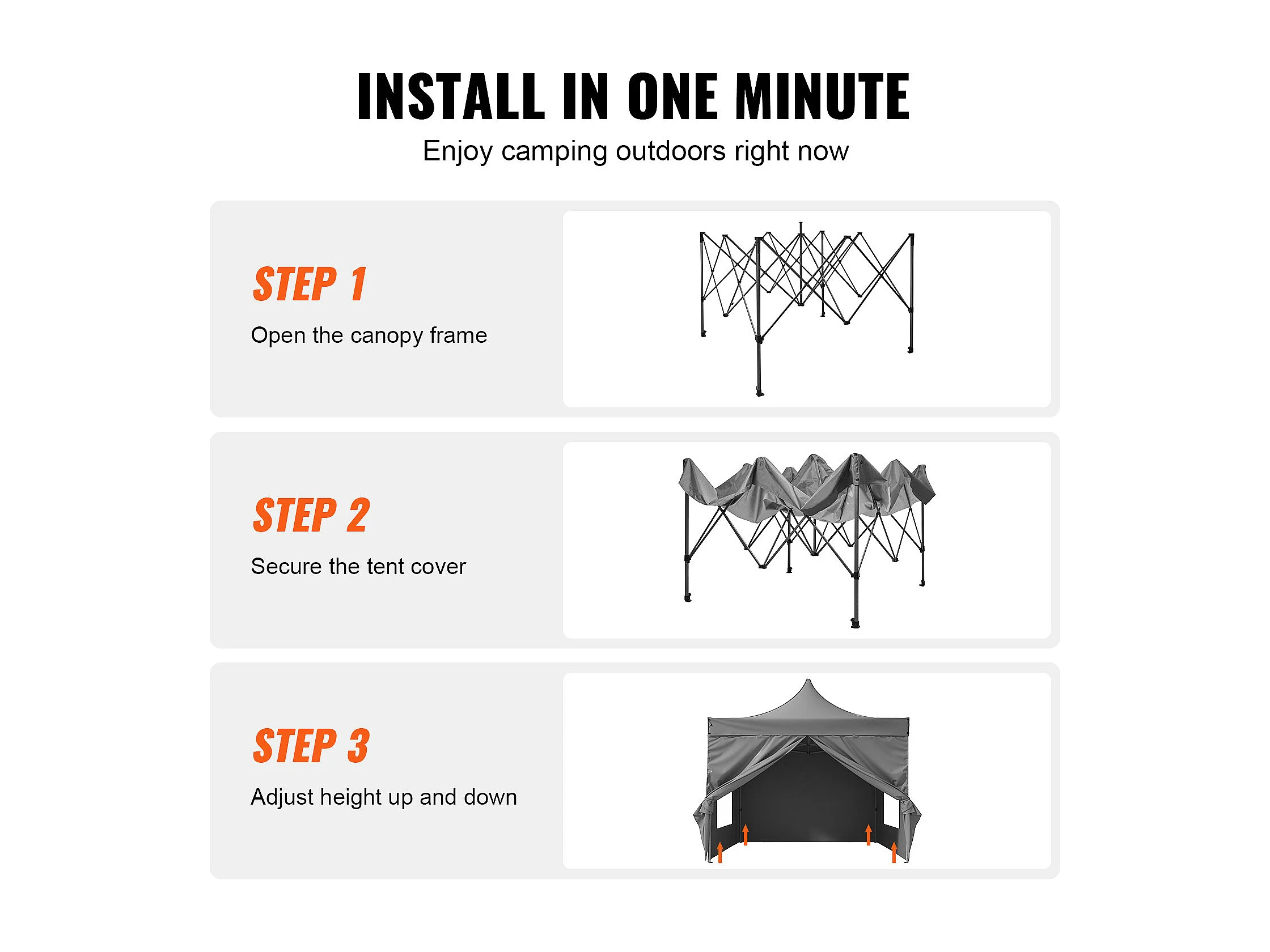 INSTALL IN ONE MINUTE
Enjoy camping outdoors right now

STEP 1
Open the canopy frame

STEP 2
Secure the tent cover

STEP 3
Adjust height up and down