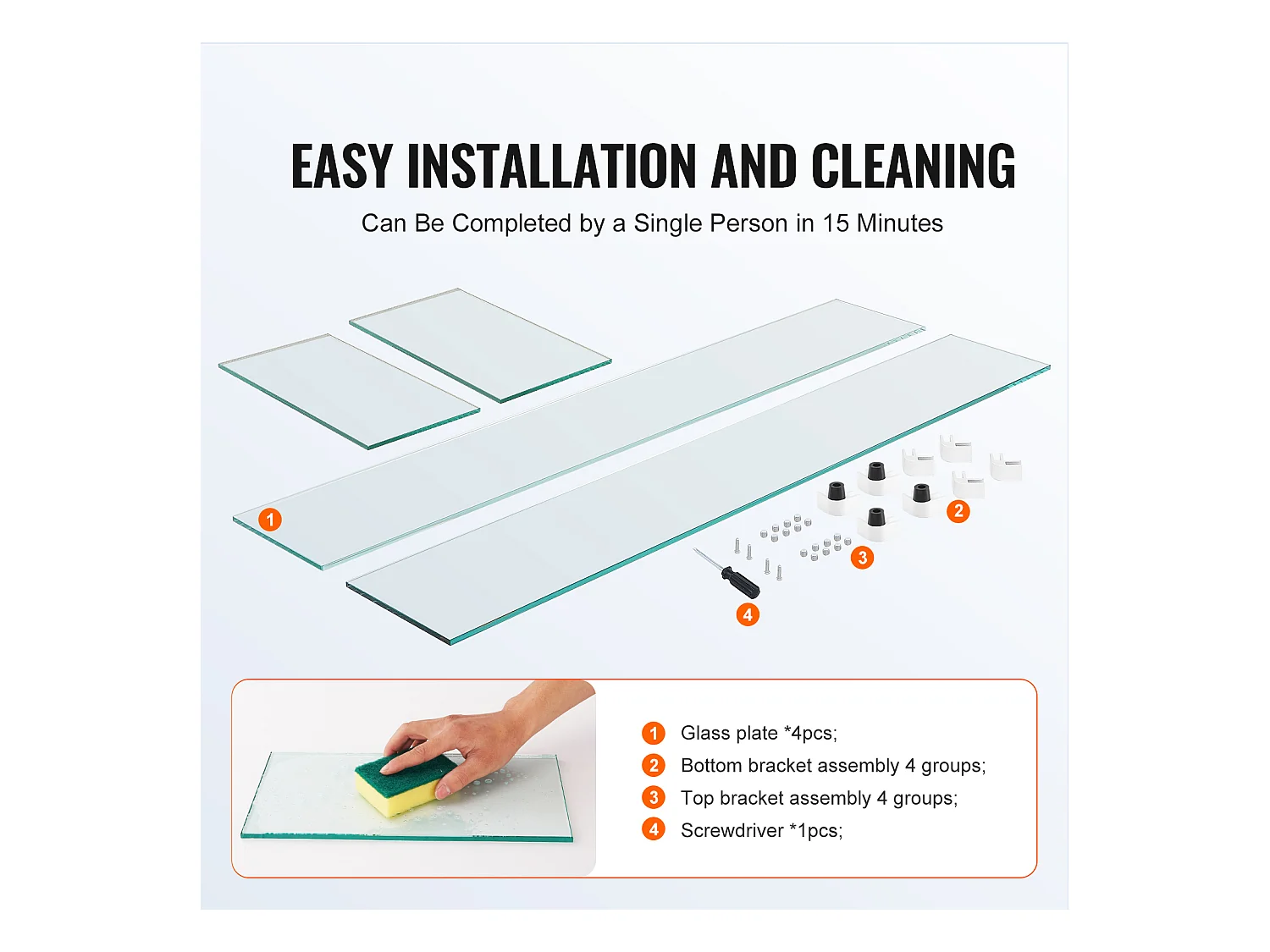 EASY INSTALLATION AND CLEANING

Can Be Completed by a Single Person in 15 Minutes

1

2

3

4

1 Glass plate *4pcs;
2 Bottom bracket assembly 4 groups;
3 Top bracket assembly 4 groups;
4 Screwdriver *1pcs;