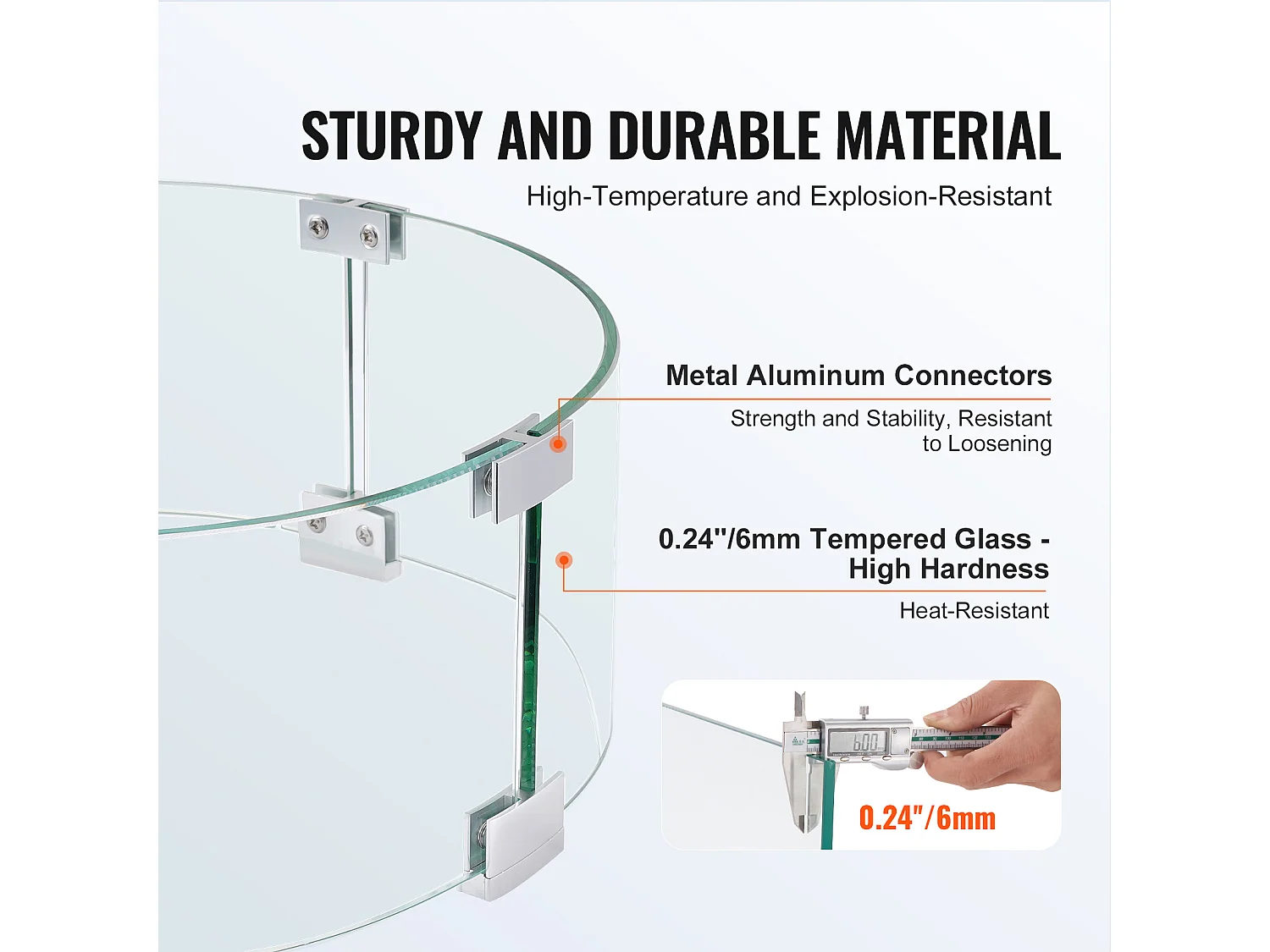 STURDY AND DURABLE MATERIAL

High-Temperature and Explosion-Resistant

Metal Aluminum Connectors

Strength and Stability, Resistant to Loosening

0.24"/6mm Tempered Glass - High Hardness

Heat-Resistant

6.00

0.24"/6mm