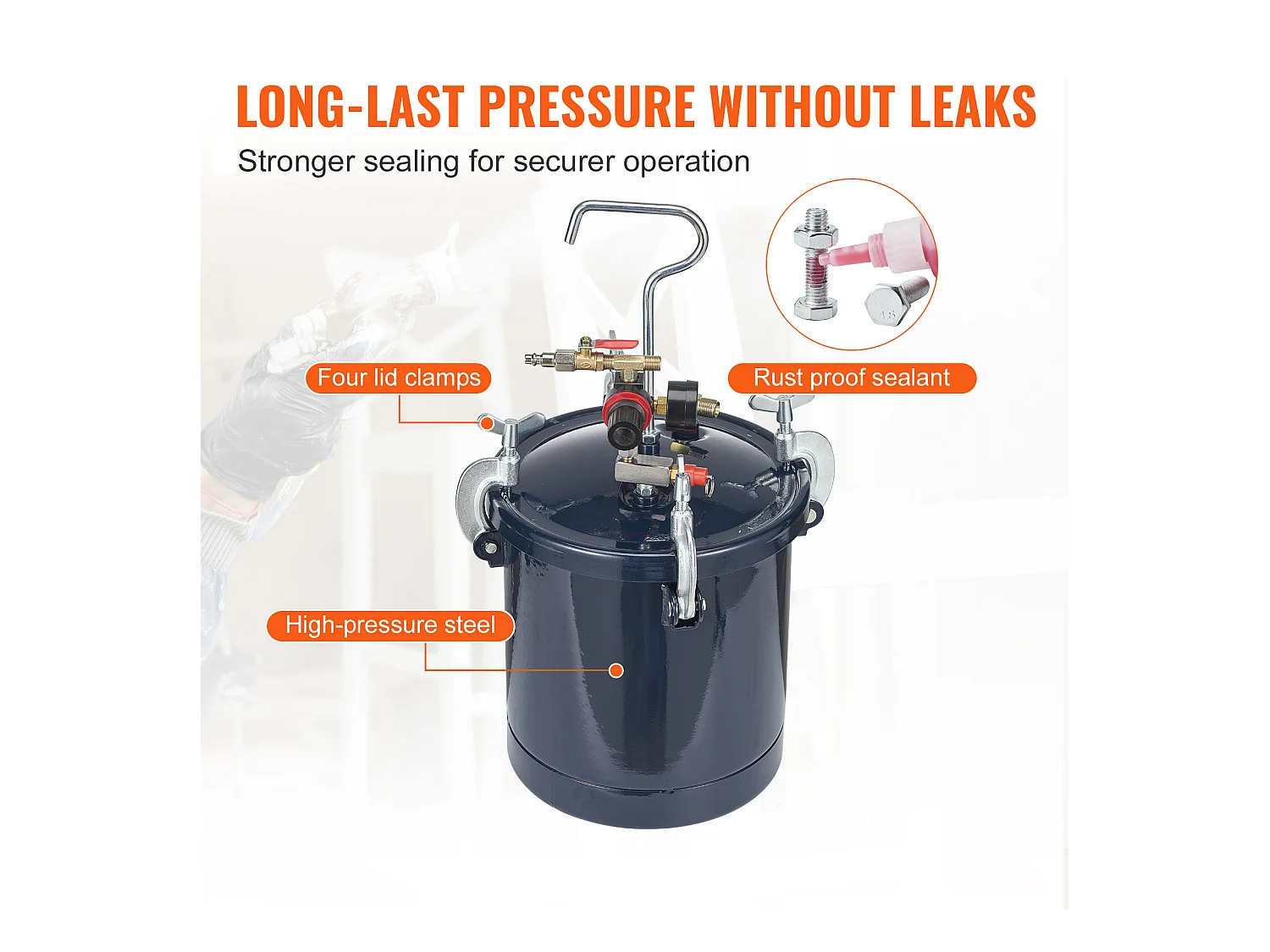 LONG-LAST PRESSURE WITHOUT LEAKS

Stronger sealing for securer operation

Four lid clamps

Rust proof sealant

High-pressure steel