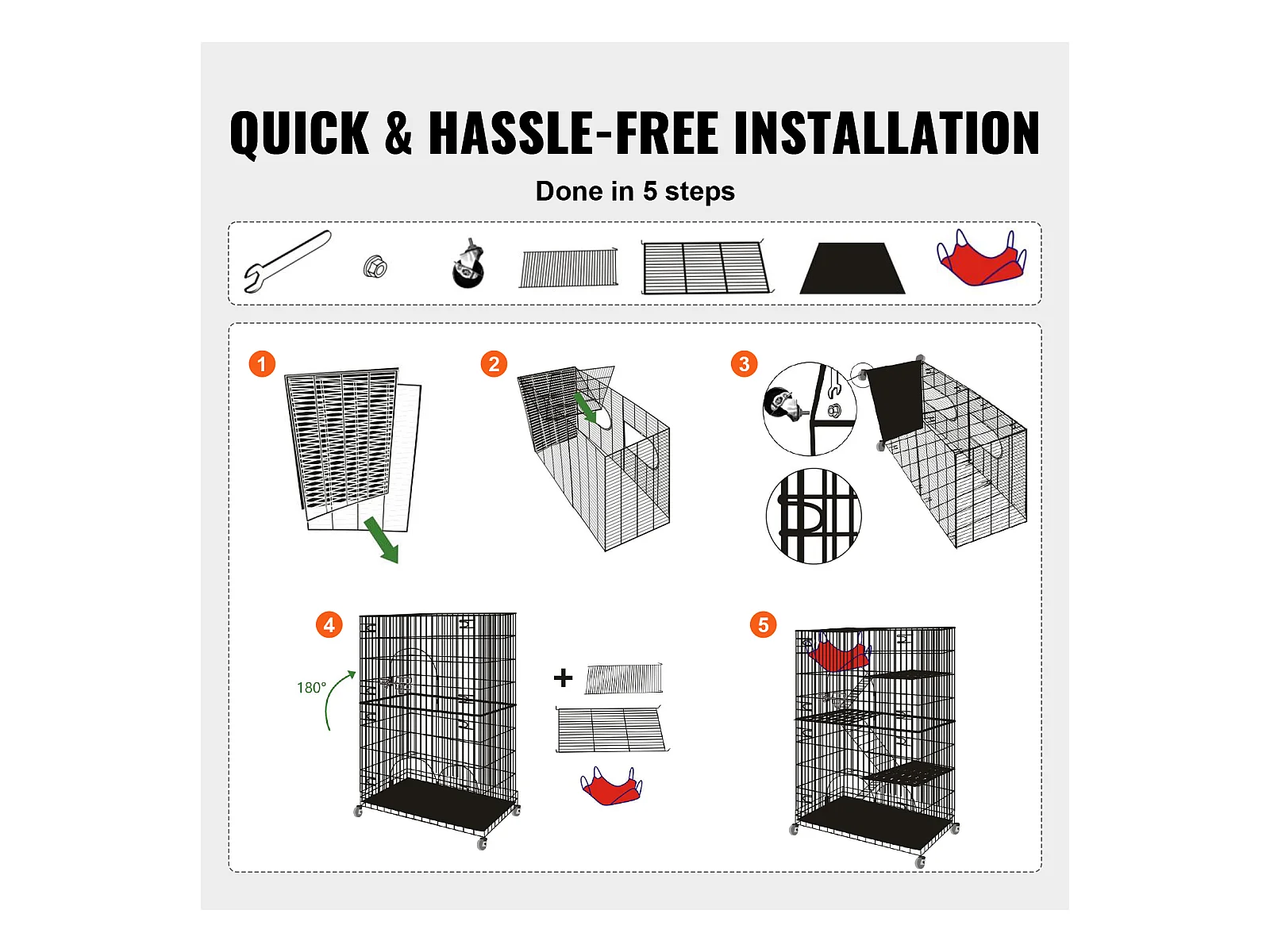 QUICK & HASSLE-FREE INSTALLATION

Done in 5 steps

1

2

3

4

180°

+

5