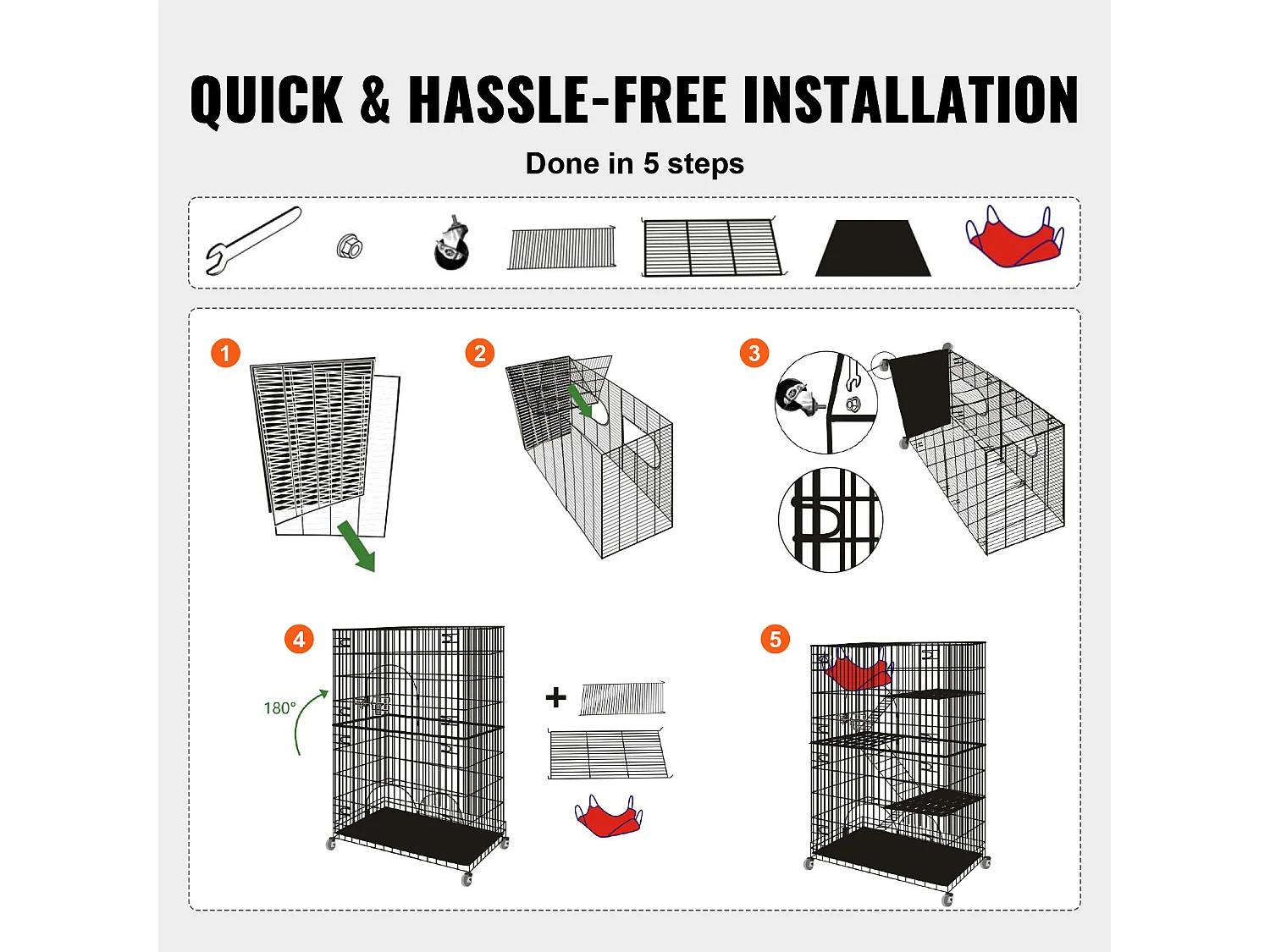 QUICK & HASSLE-FREE INSTALLATION

Done in 5 steps

1

2

3

4

180°

+

5