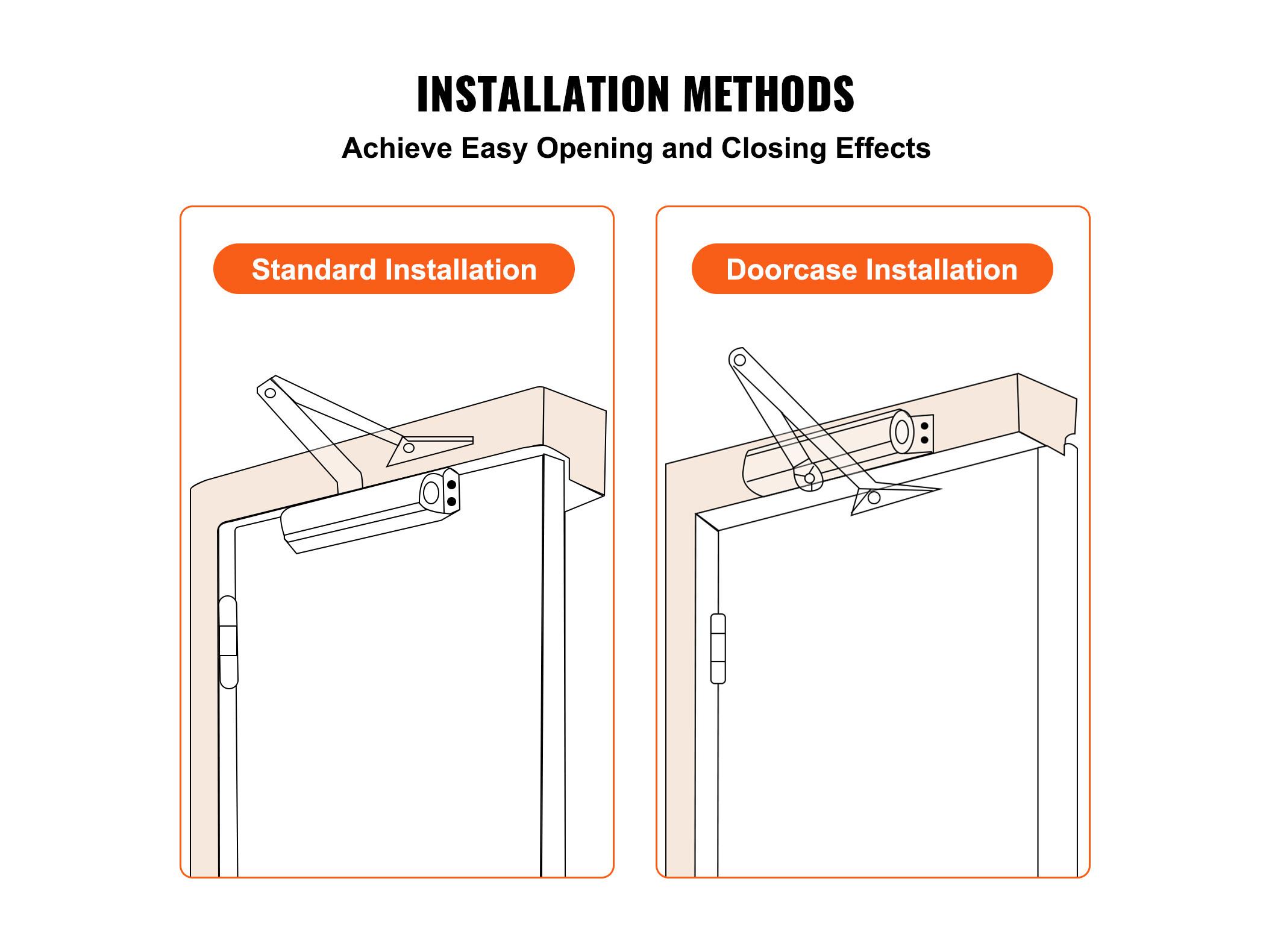 INSTALLATION METHODS

Achieve Easy Opening and Closing Effects

Standard Installation

Doorcase Installation